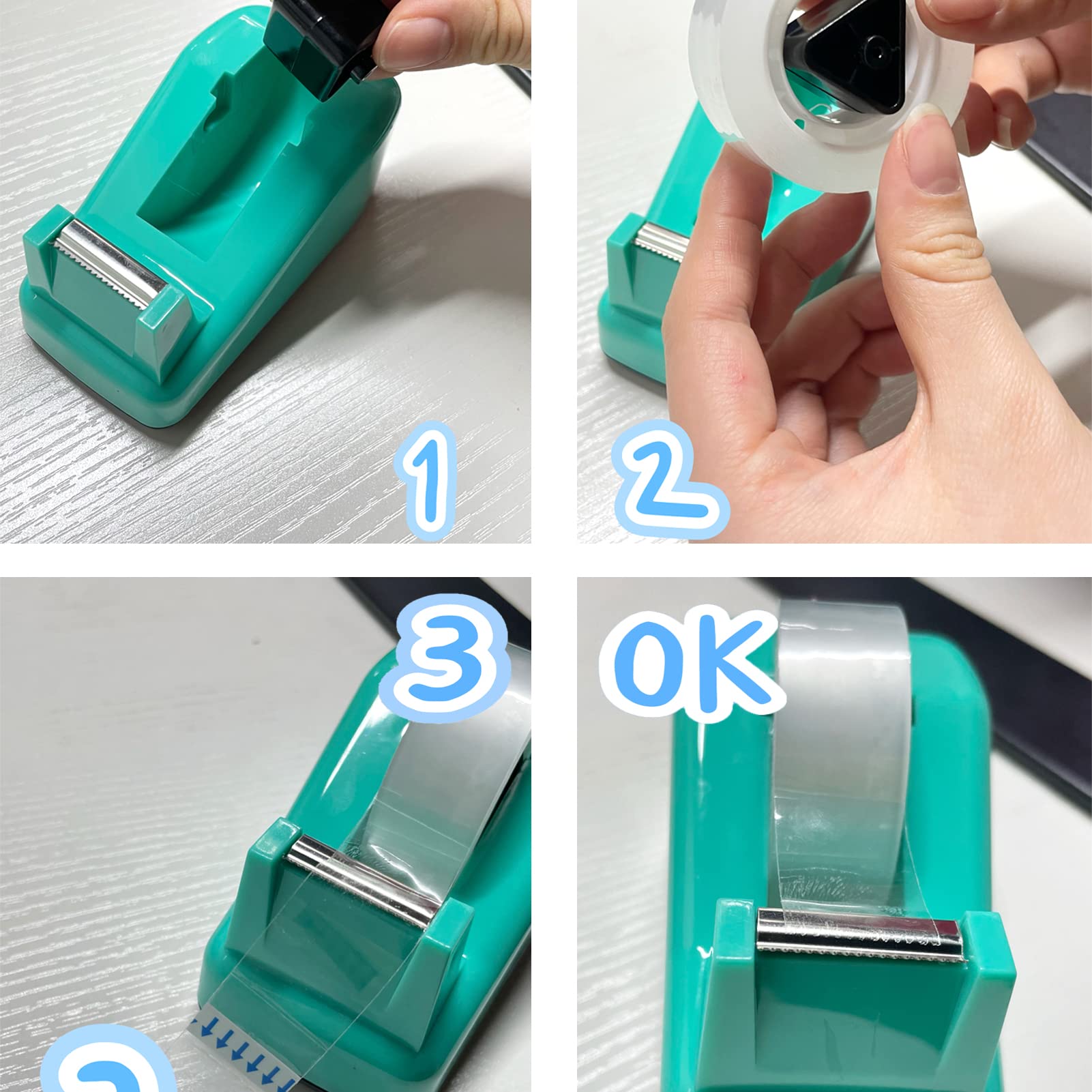 1

2

3

OK