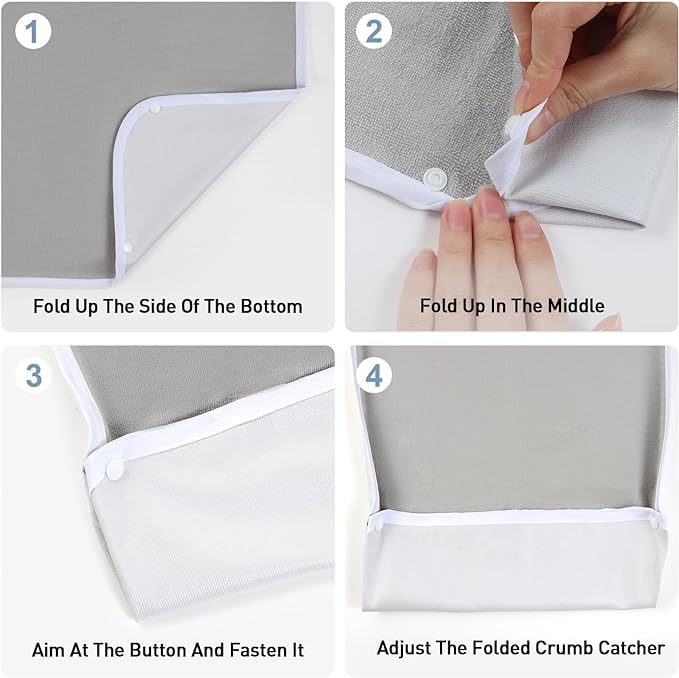 1

Fold Up The Side Of The Bottom

2

Fold Up In The Middle

3

Aim At The Button And Fasten It

4

Adjust The Folded Crumb Catcher