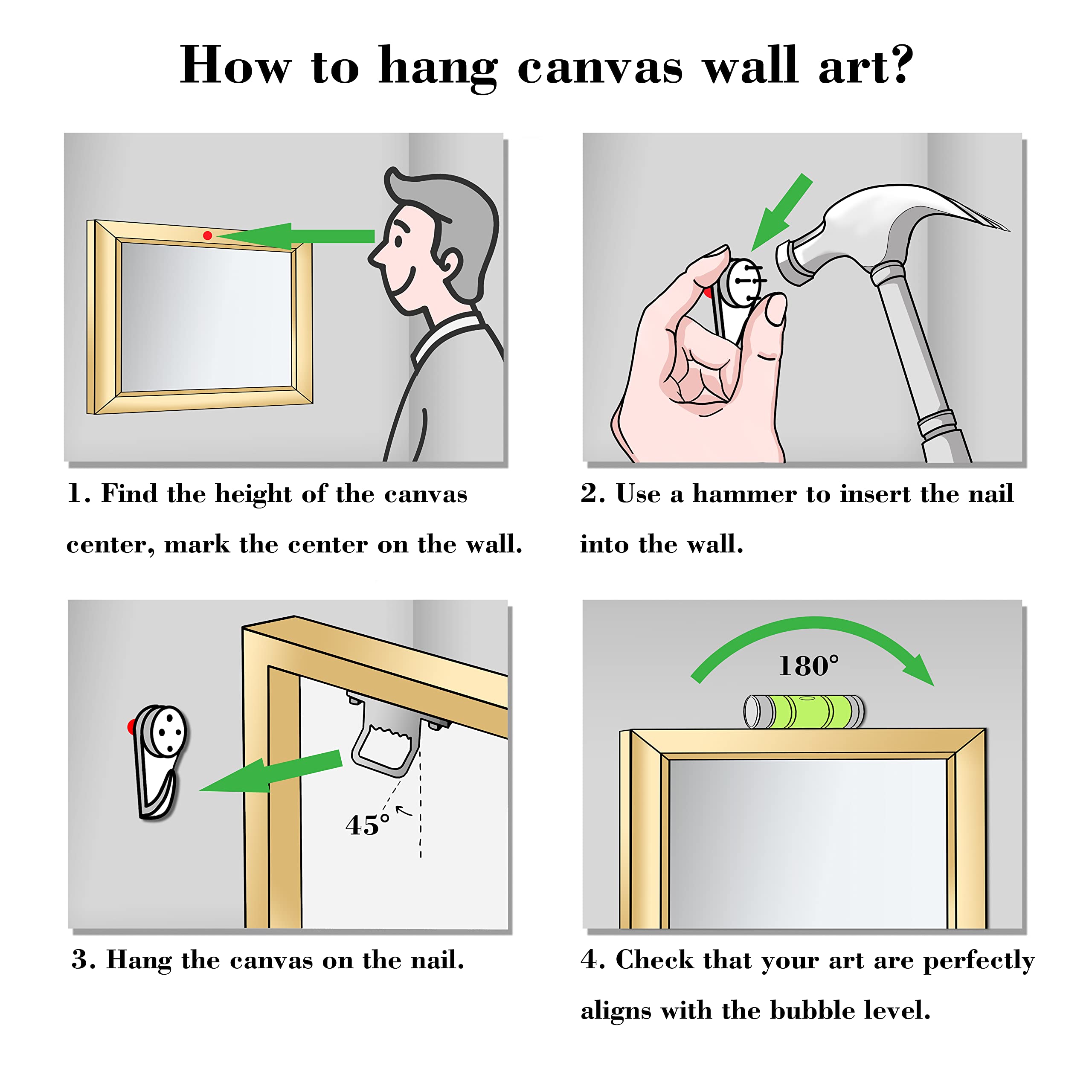 How to hang canvas wall art?

1. Find the height of the canvas center, mark the center on the wall.

2. Use a hammer to insert the nail into the wall.

45°

3. Hang the canvas on the nail.

180°

4. Check that your art are perfectly aligns with the bubble level.