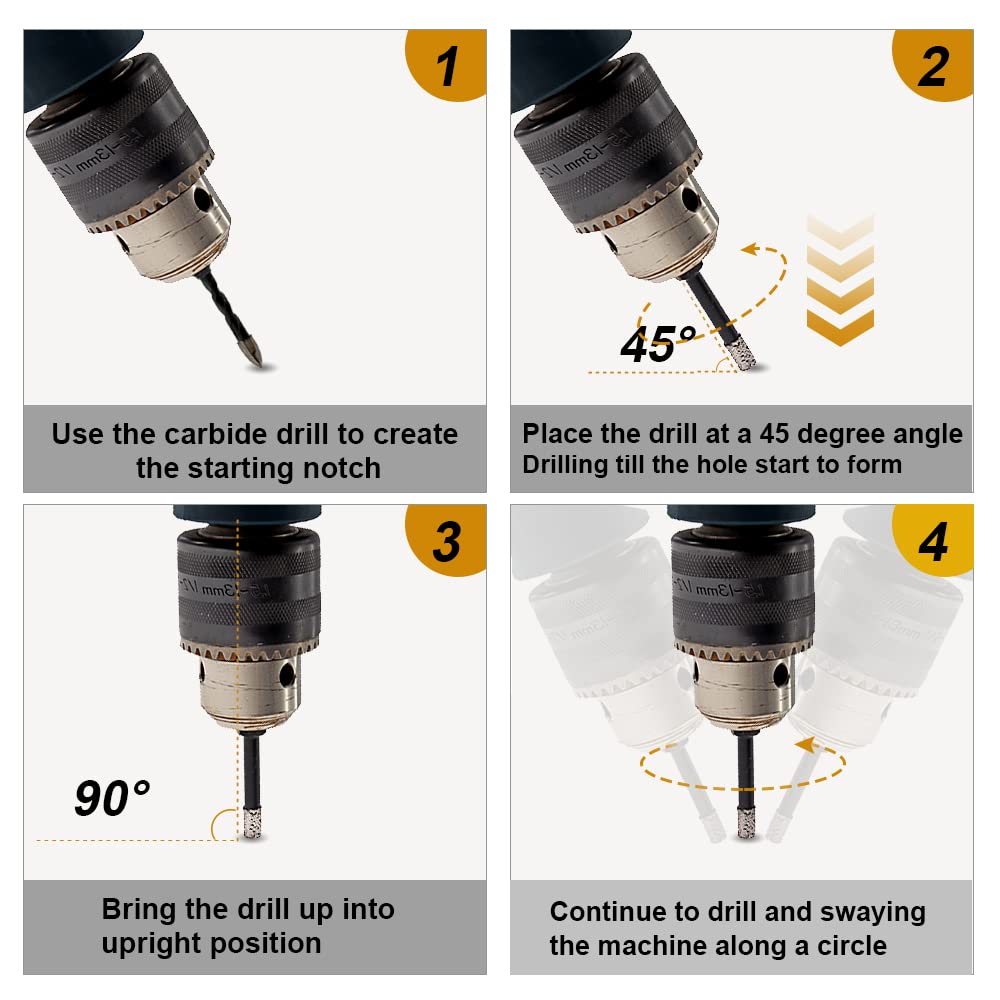 1

Use the carbide drill to create the starting notch

2

45°

Place the drill at a 45 degree angle
Drilling till the hole start to form

3

90°

Bring the drill up into upright position

4

Continue to drill and swaying the machine along a circle