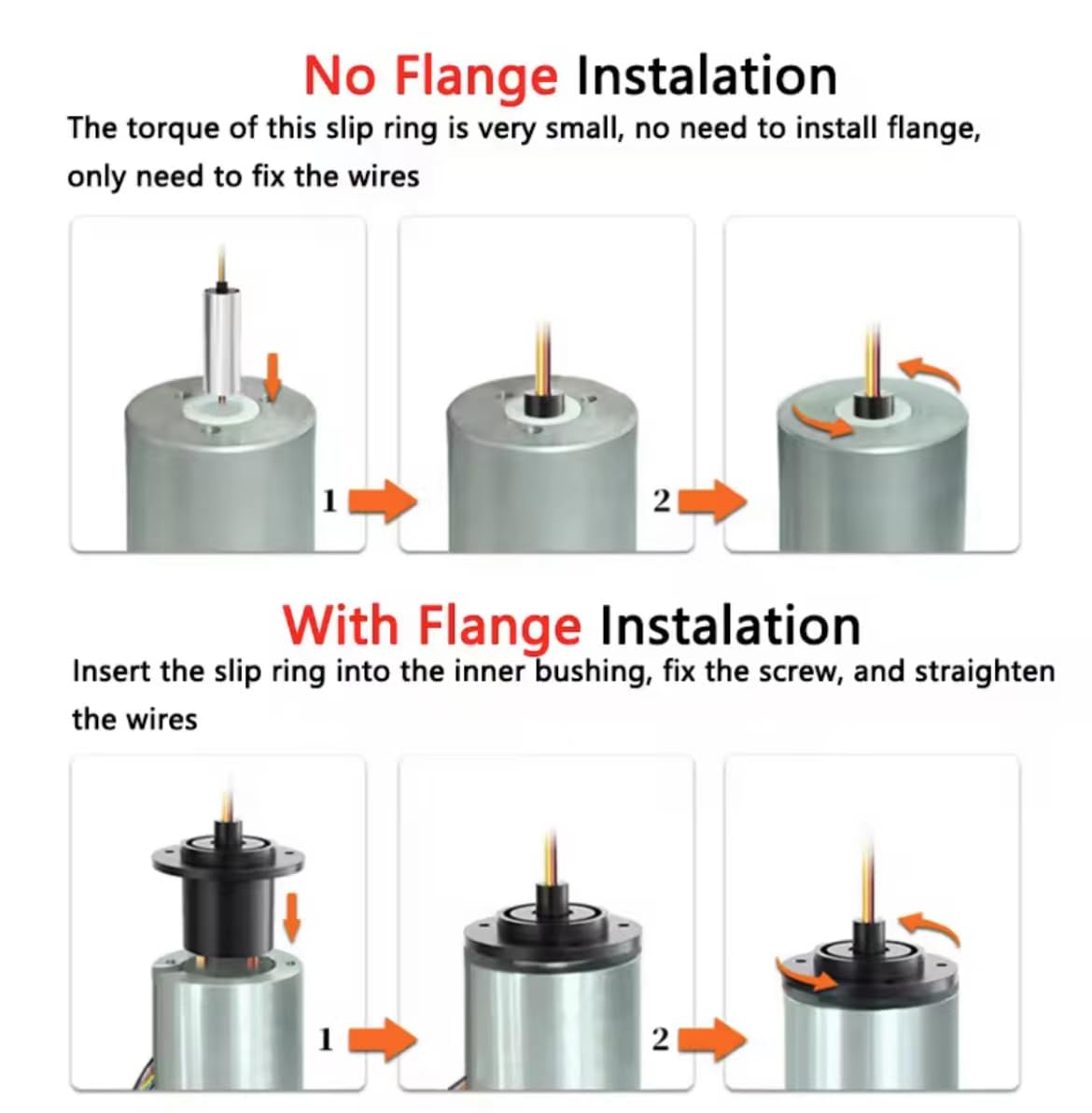 No Flange Instalation

The torque of this slip ring is very small, no need to install flange, only need to fix the wires

1

2

With Flange Instalation

Insert the slip ring into the inner bushing, fix the screw, and straighten the wires

1

2