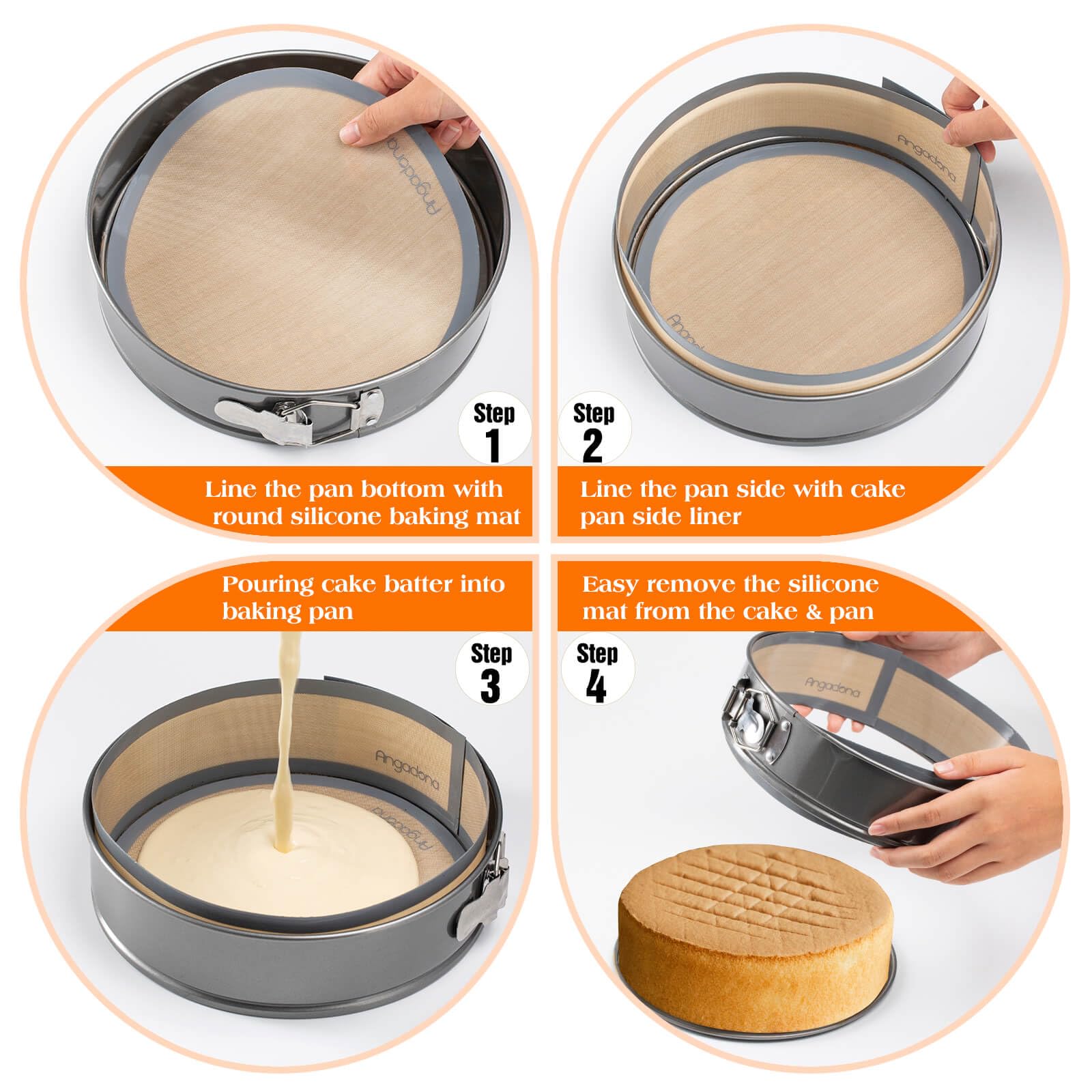 Angadona

Step 1

Line the pan bottom with round silicone baking mat

Angadona

Angadona

Step 2

Line the pan side with cake pan side liner

Pouring cake batter into baking pan

Step 3

Angadona

Angadona

Easy remove the silicone mat from the cake & pan

Step 4

Angadona