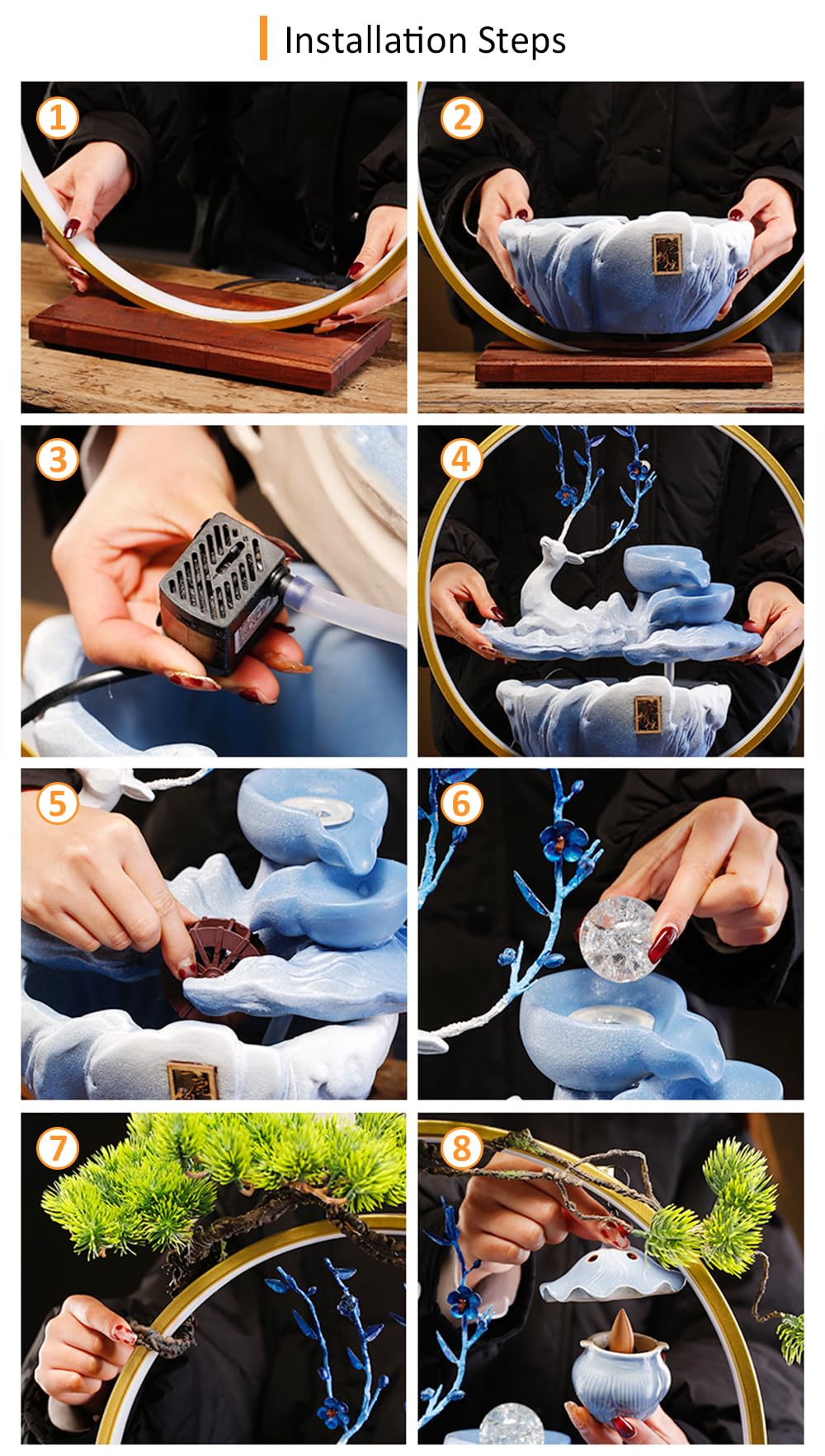 Installation Steps

1

2

3

4

5

6

7

8