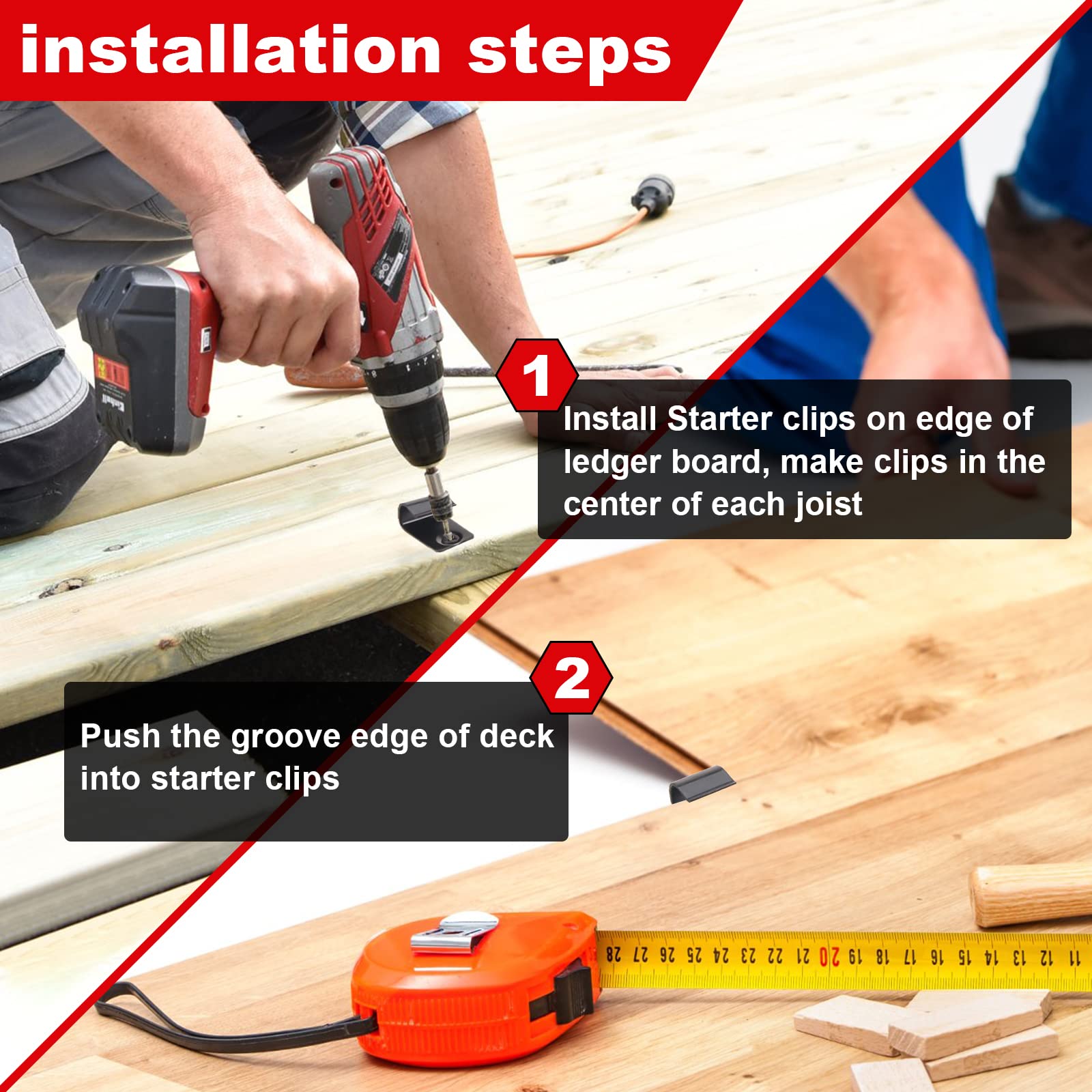 installation steps

1

Install Starter clips on edge of ledger board, make clips in the center of each joist

2

Push the groove edge of deck into starter clips

28 27 26 25 24 23 22 21 20 19 18 17 16 15 14 13 12 11