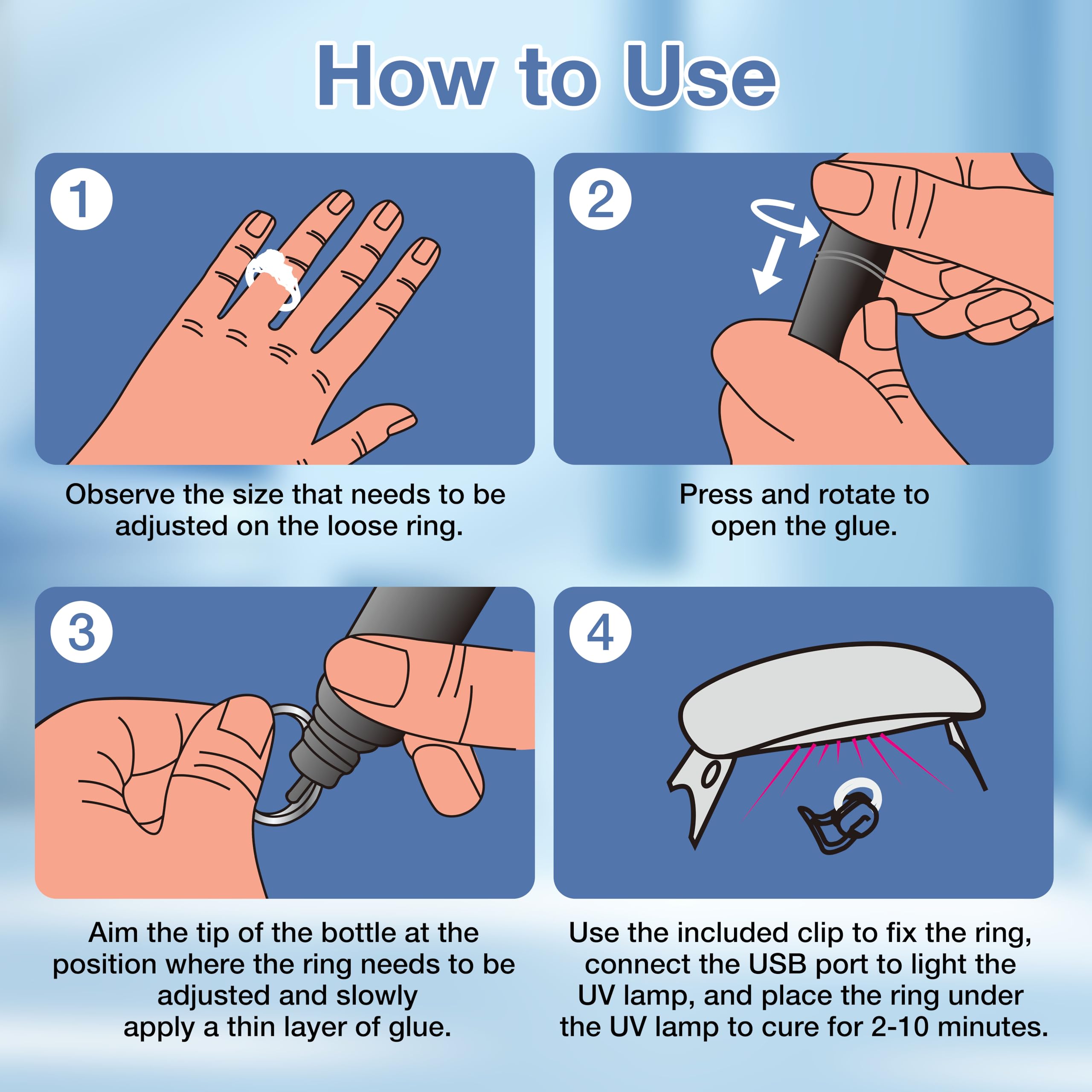 How to Use

1

Observe the size that needs to be adjusted on the loose ring.

2

Press and rotate to open the glue.

3

Aim the tip of the bottle at the position where the ring needs to be adjusted and slowly apply a thin layer of glue.

4

Use the included clip to fix the ring, connect the USB port to light the UV lamp, and place the ring under the UV lamp to cure for 2-10 minutes.