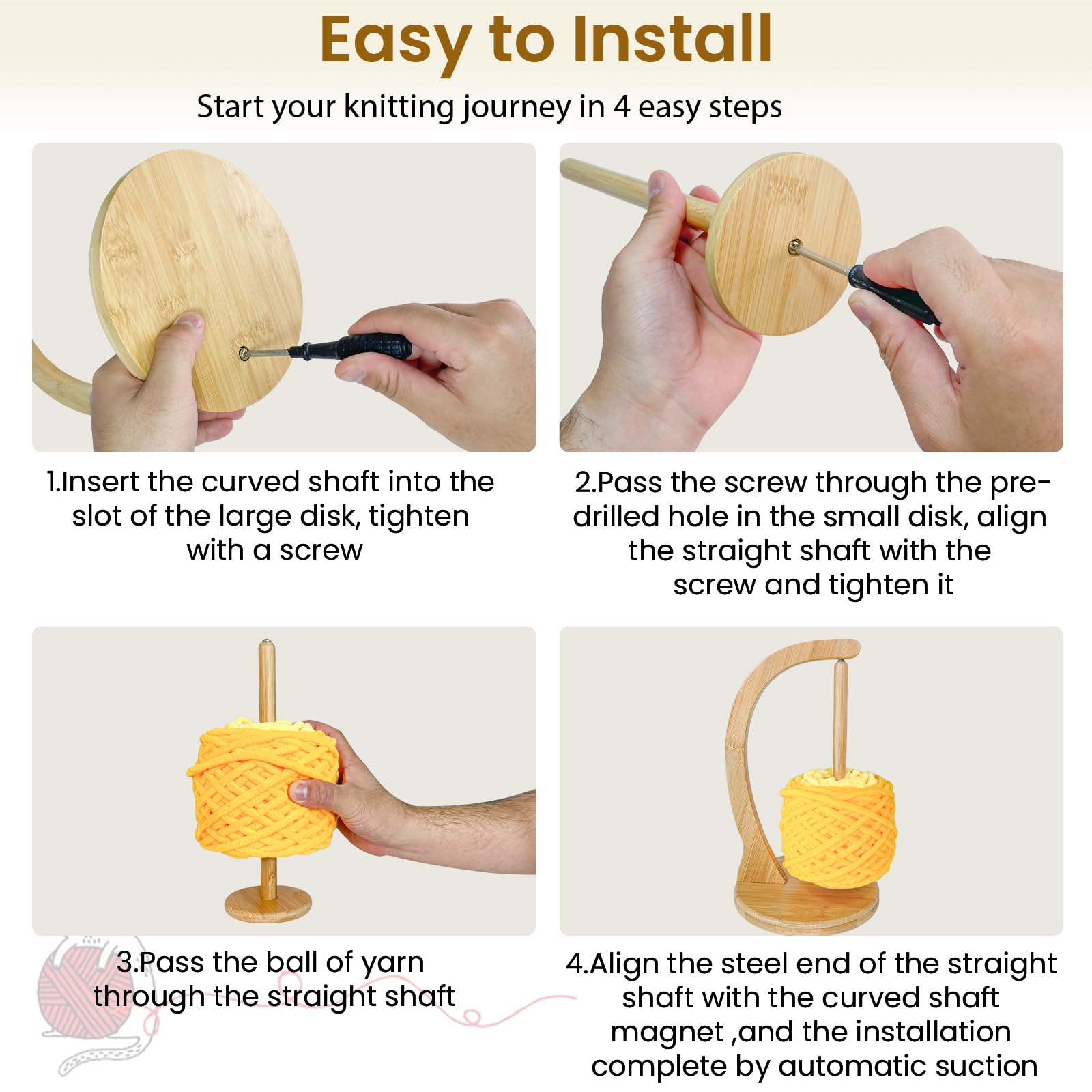 Easy to Install

Start your knitting journey in 4 easy steps

1.Insert the curved shaft into the slot of the large disk, tighten with a screw

2.Pass the screw through the pre-drilled hole in the small disk, align the straight shaft with the screw and tighten it

3.Pass the ball of yarn through the straight shaft

4.Align the steel end of the straight shaft with the curved shaft magnet ,and the installation complete by automatic suction