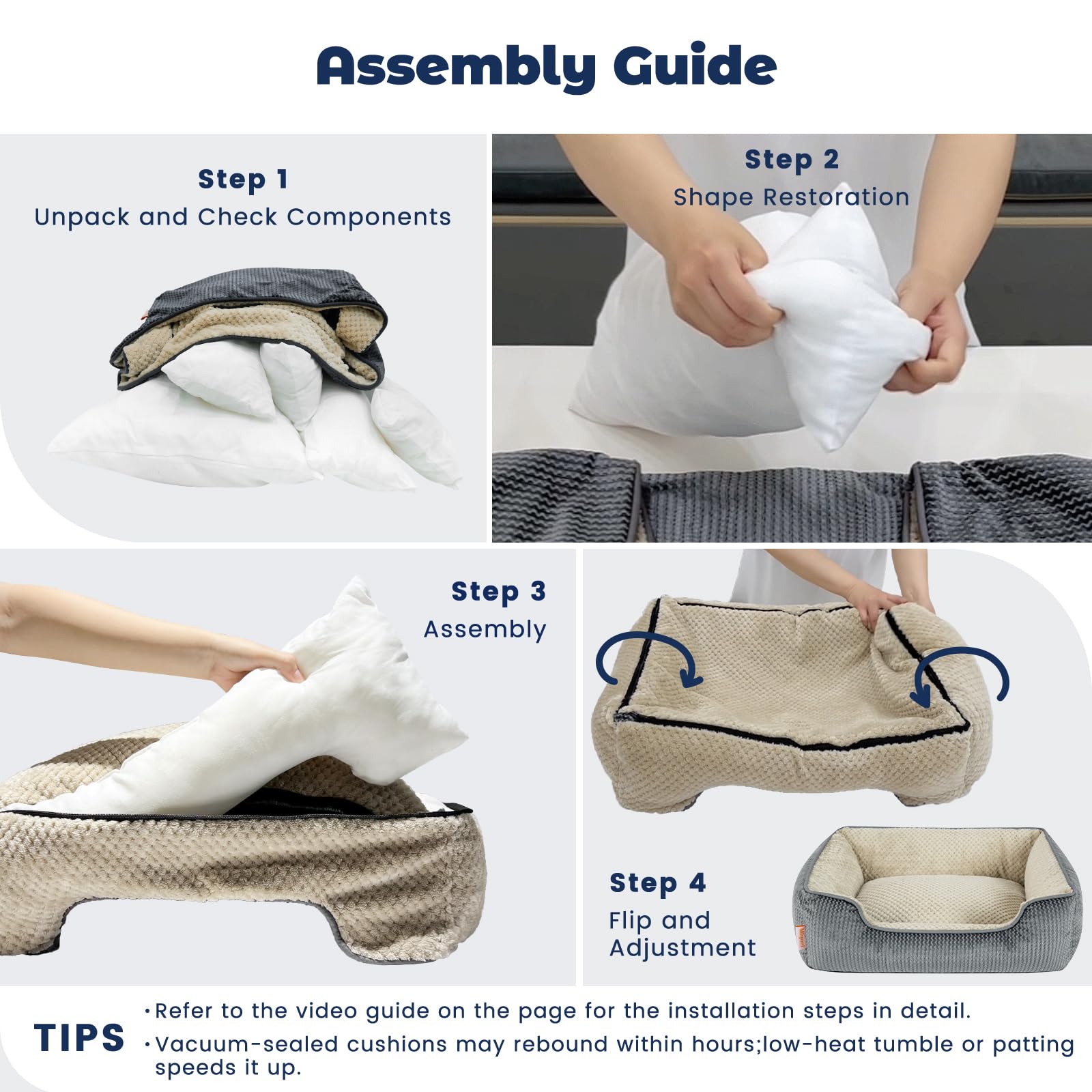 Assembly Guide

Step 1
Unpack and Check Components

Step 2
Shape Restoration

Step 3
Assembly

Step 4
Flip and Adjustment

TIPS
•Refer to the video guide on the page for the installation steps in detail.
•Vacuum-sealed cushions may rebound within hours;low-heat tumble or patting speeds it up.