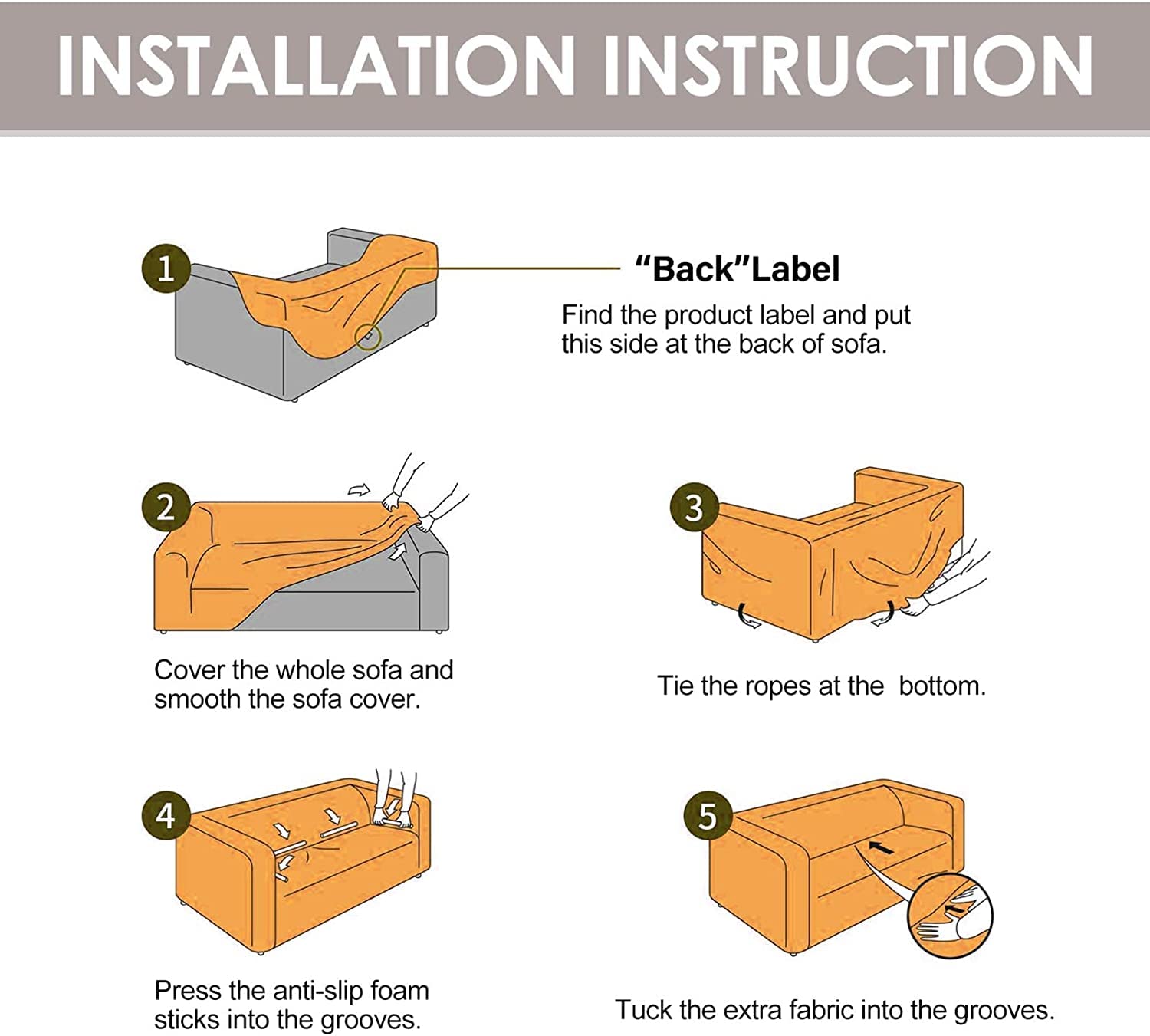 INSTALLATION INSTRUCTION

1

“Back”Label

Find the product label and put this side at the back of sofa.

2

Cover the whole sofa and smooth the sofa cover.

3

Tie the ropes at the  bottom.

4

Press the anti-slip foam sticks into the grooves.

5

Tuck the extra fabric into the grooves.