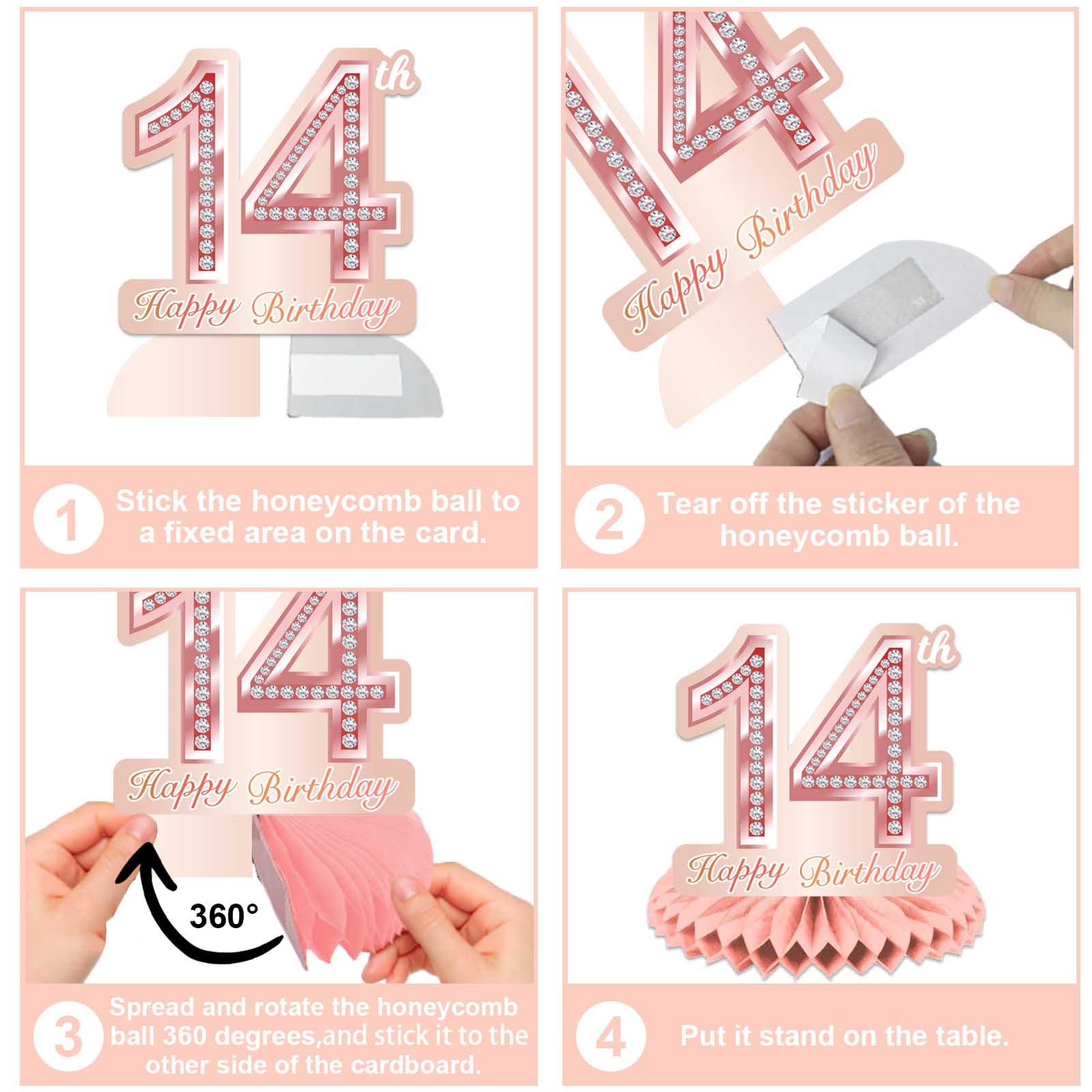 14th
Happy Birthday

1 Stick the honeycomb ball to a fixed area on the card.

14
Happy Birthday

2 Tear off the sticker of the honeycomb ball.

14
Happy Birthday

360°

3 Spread and rotate the honeycomb ball 360 degrees,and stick it to the other side of the cardboard.

14th
Happy Birthday

4 Put it stand on the table.