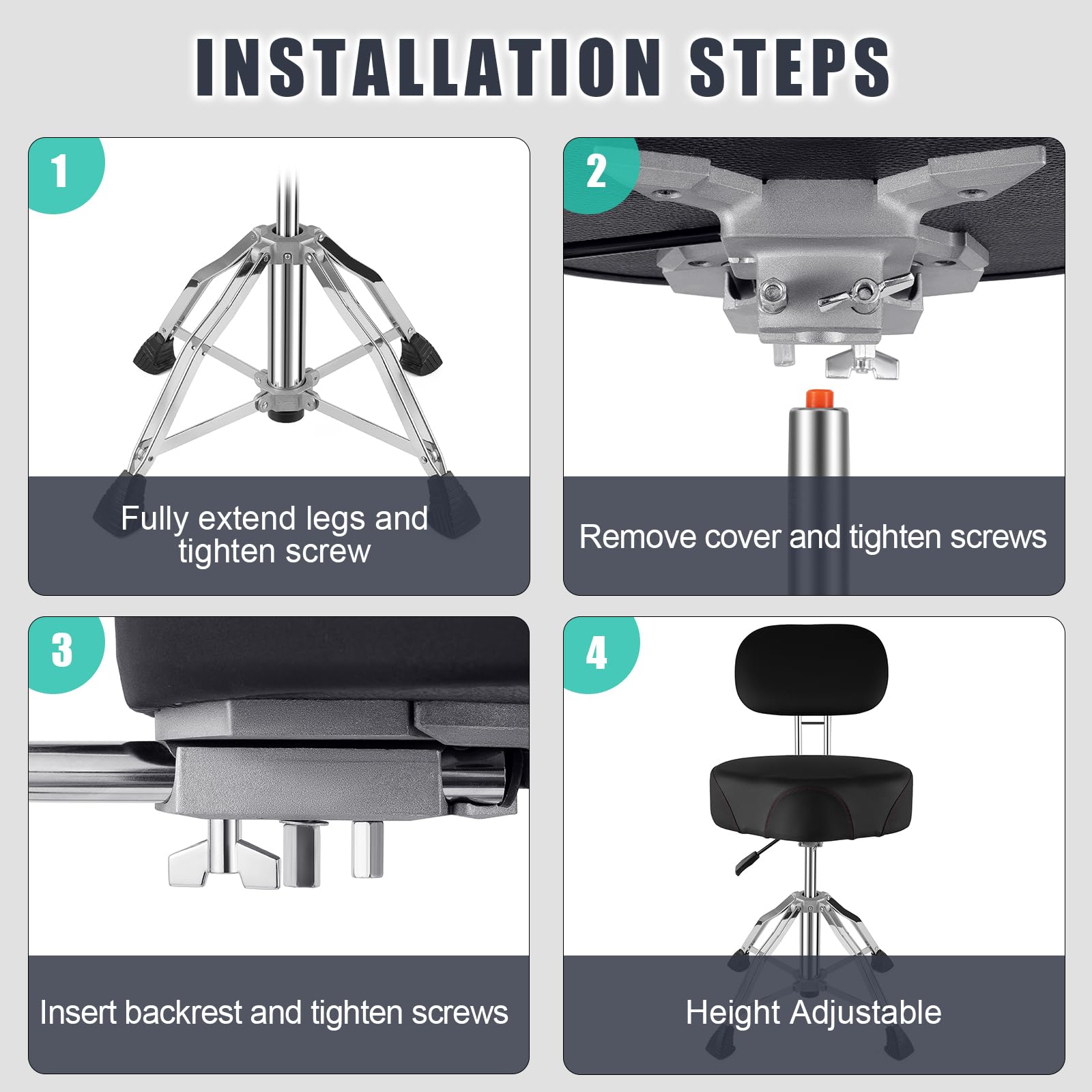 INSTALLATION STEPS

1

Fully extend legs and tighten screw

2

Remove cover and tighten screws

3

Insert backrest and tighten screws

4

Height Adjustable