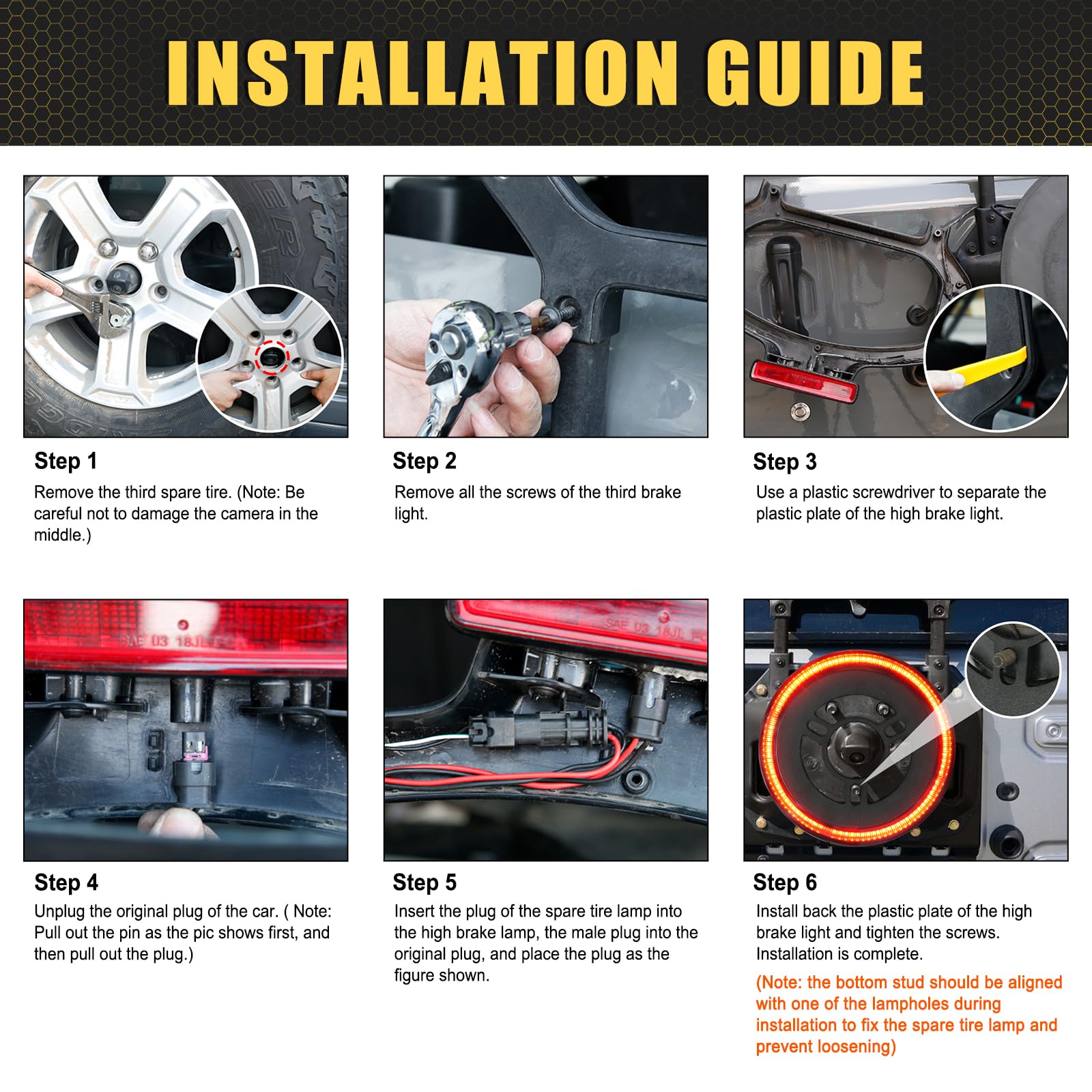 INSTALLATION GUIDE

Step 1
Remove the third spare tire. (Note: Be careful not to damage the camera in the middle.)

Step 2
Remove all the screws of the third brake light.

Step 3
Use a plastic screwdriver to separate the plastic plate of the high brake light.

SAE U3 18JL

Step 4
Unplug the original plug of the car. ( Note: Pull out the pin as the pic shows first, and then pull out the plug.)

SAE U3 18JL

Step 5
Insert the plug of the spare tire lamp into the high brake lamp, the male plug into the original plug, and place the plug as the figure shown.

Step 6
Install back the plastic plate of the high brake light and tighten the screws. Installation is complete.
(Note: the bottom stud should be aligned with one of the lampholes during installation to fix the spare tire lamp and prevent loosening)