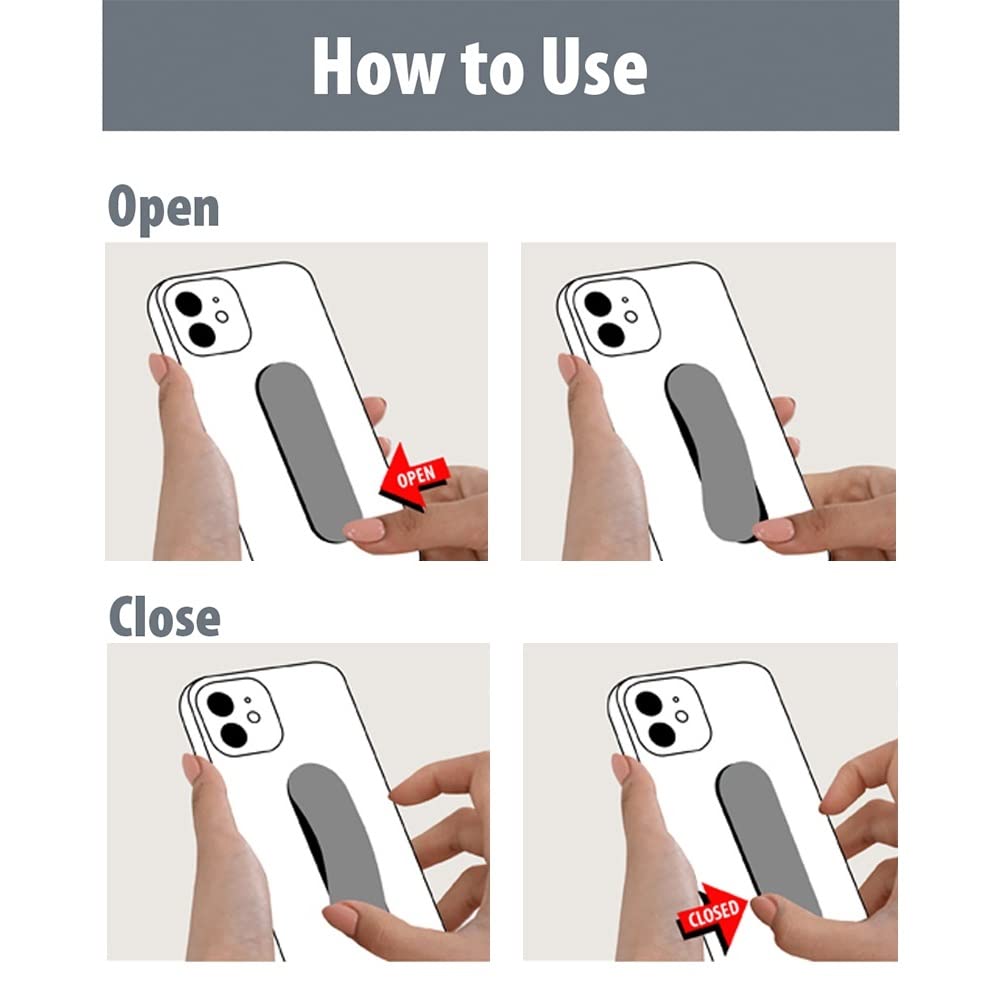 How to Use

Open

OPEN

Close

CLOSED