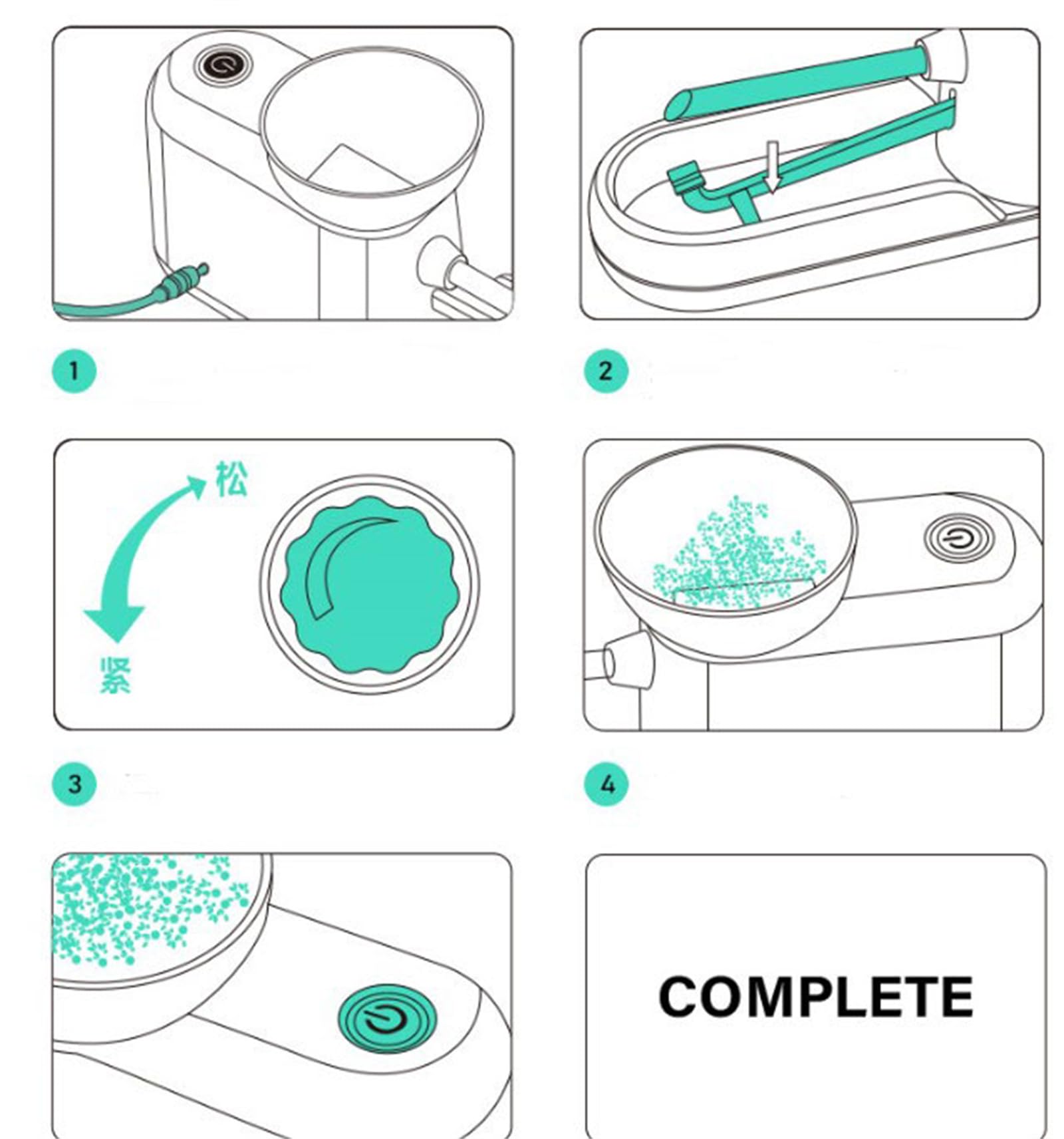 1

2

松

紧

3

4

COMPLETE