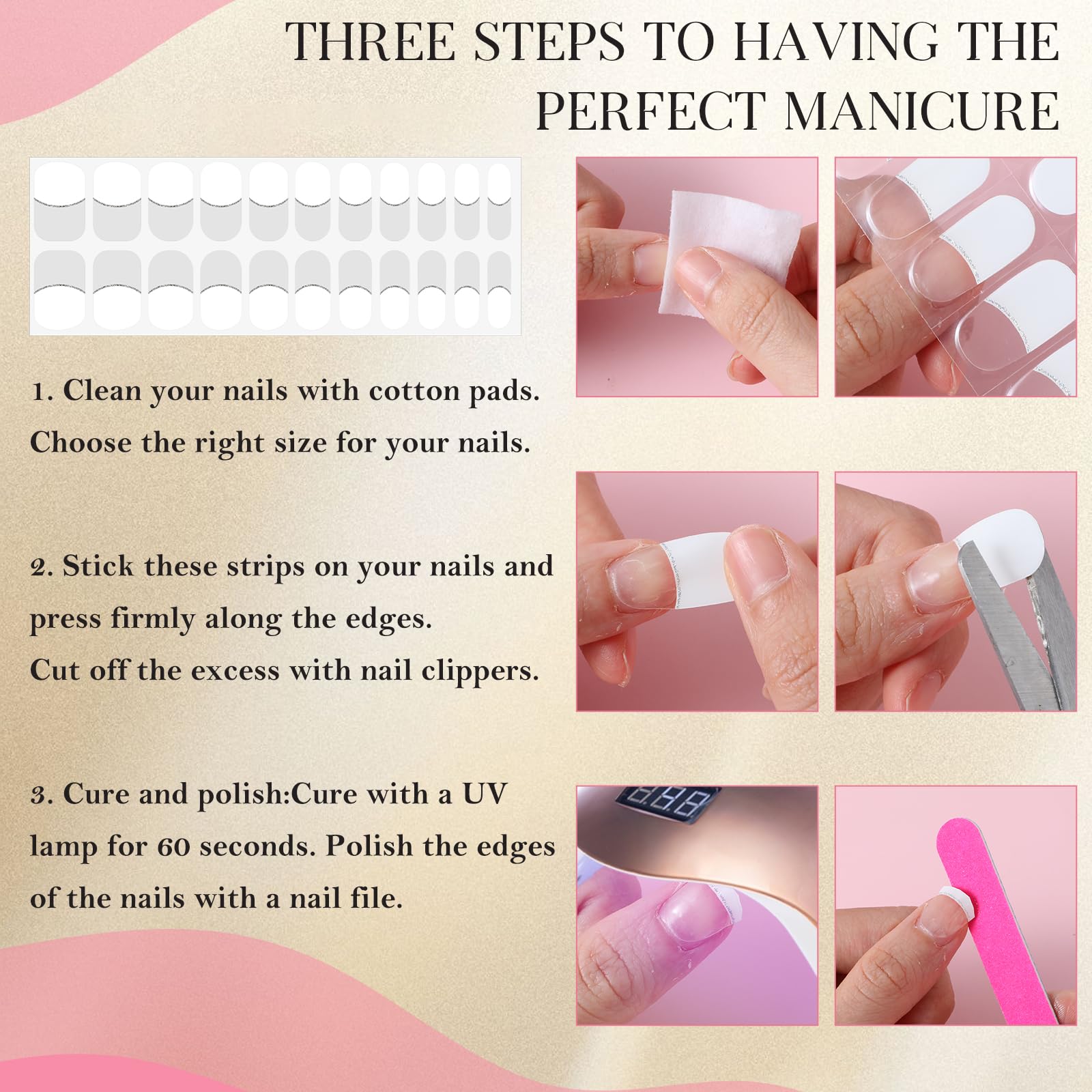 THREE STEPS TO HAVING THE PERFECT MANICURE

1. Clean your nails with cotton pads.
Choose the right size for your nails.

2. Stick these strips on your nails and press firmly along the edges.
Cut off the excess with nail clippers.

3. Cure and polish:Cure with a UV lamp for 60 seconds. Polish the edges of the nails with a nail file.