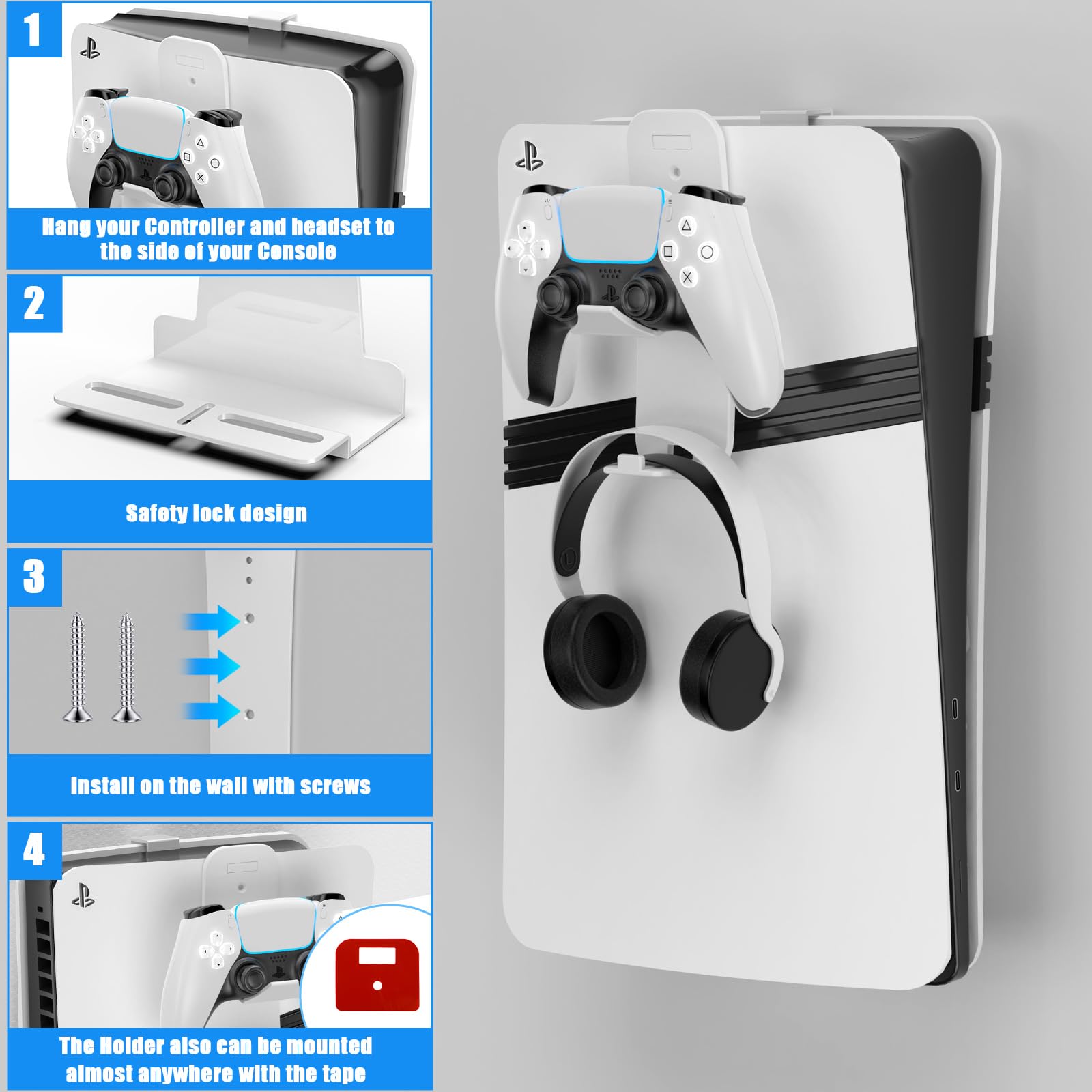 1

Hang your Controller and headset to the side of your Console

2

Safety lock design

3

Install on the wall with screws

4

The Holder also can be mounted almost anywhere with the tape