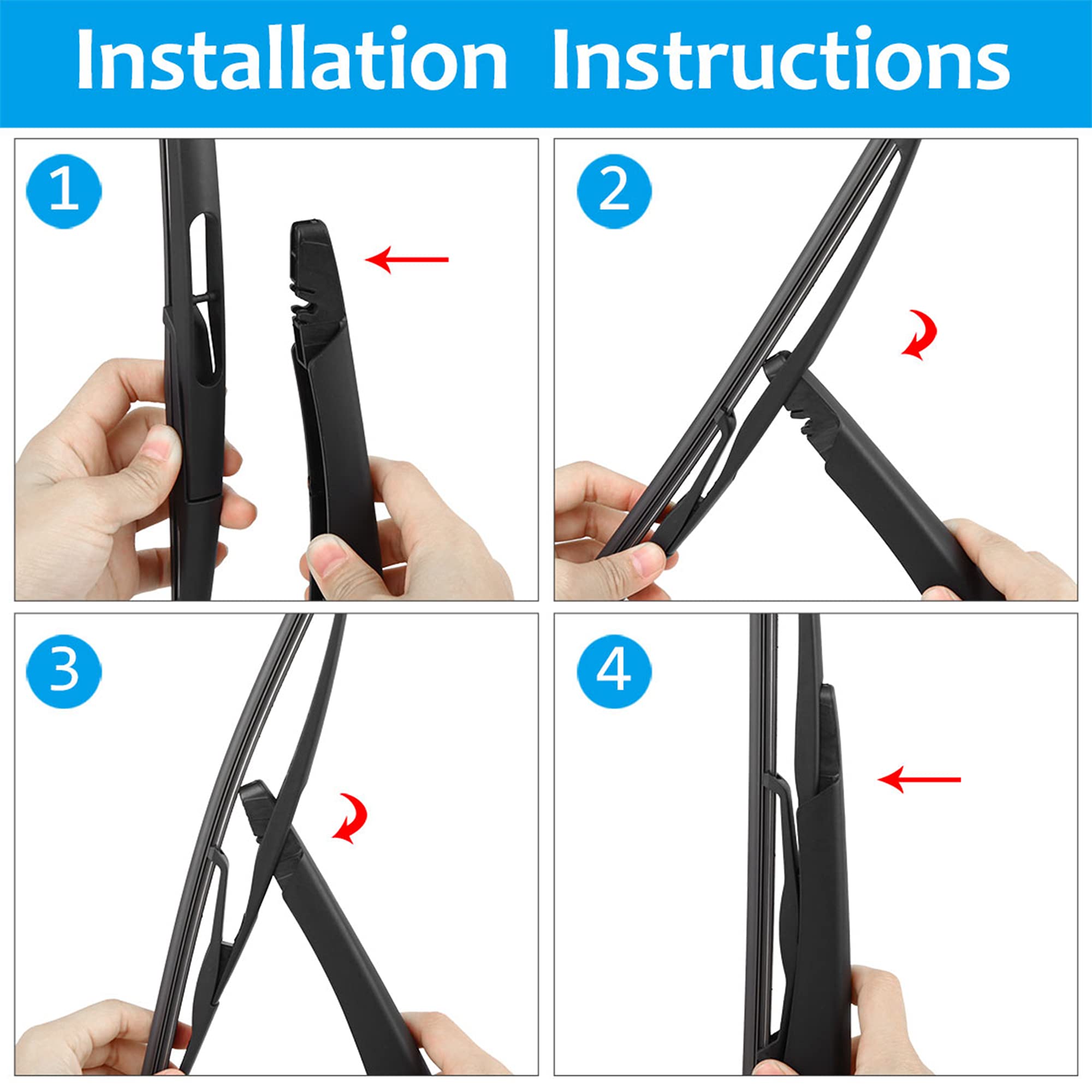 Installation Instructions

1

2

3

4