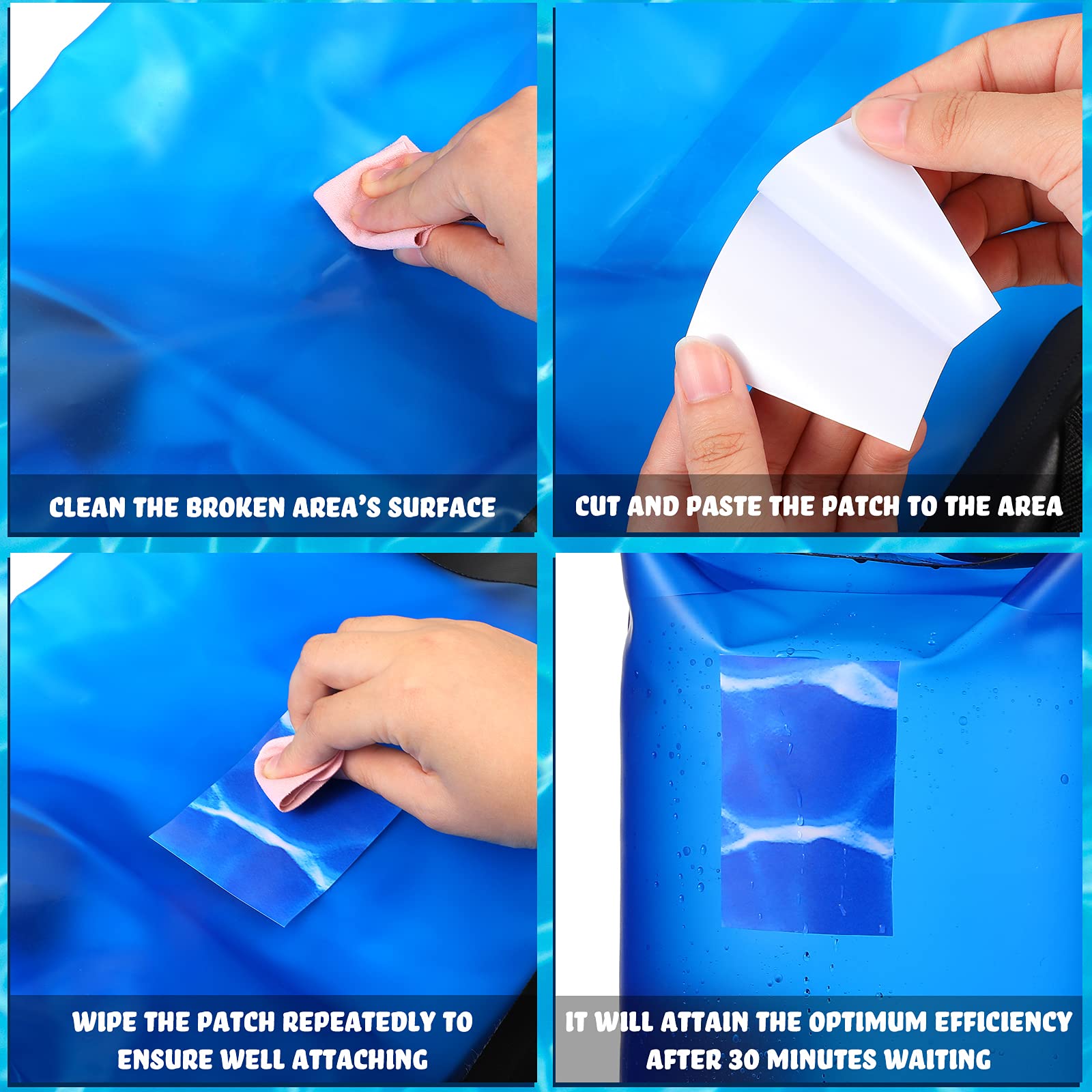 CLEAN THE BROKEN AREA'S SURFACE

CUT AND PASTE THE PATCH TO THE AREA

WIPE THE PATCH REPEATEDLY TO ENSURE WELL ATTACHING

IT WILL ATTAIN THE OPTIMUM EFFICIENCY AFTER 30 MINUTES WAITING