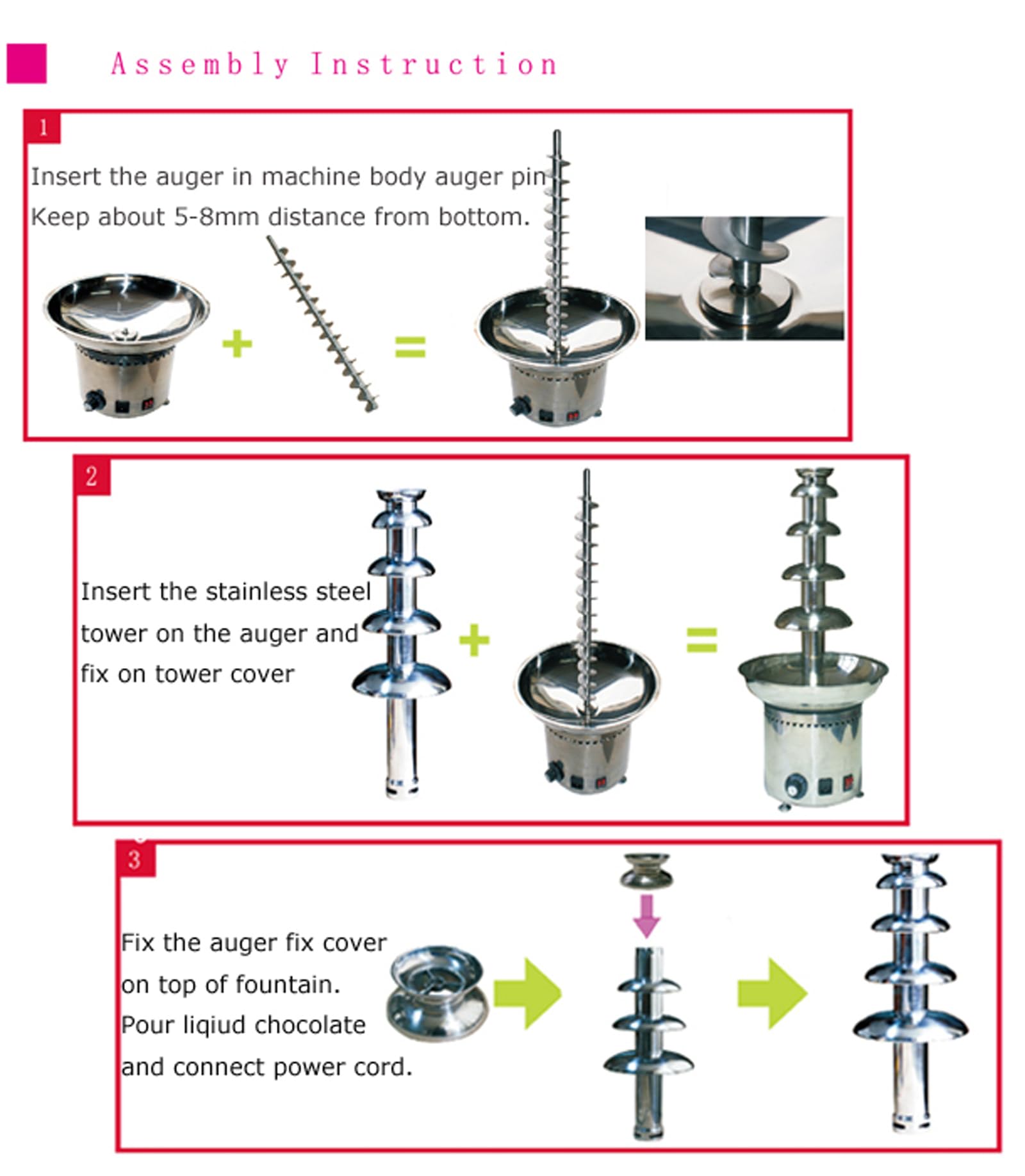 Assembly Instruction

1

Insert the auger in machine body auger pin Keep about 5-8mm distance from bottom.

+ =

2

Insert the stainless steel tower on the auger and fix on tower cover

+ =

3

Fix the auger fix cover on top of fountain. Pour liqiud chocolate and connect power cord.