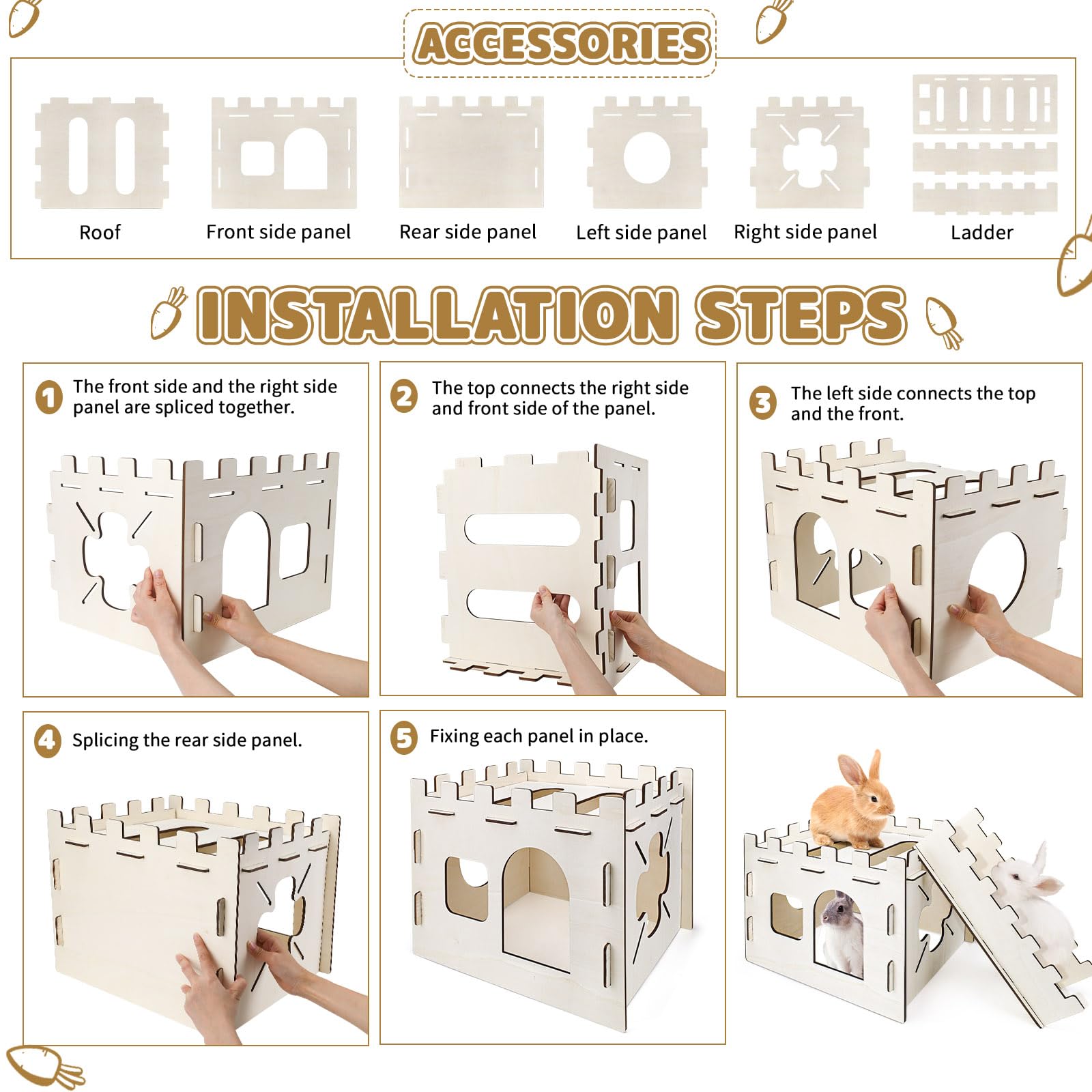 ACCESSORIES

Roof

Front side panel

Rear side panel

Left side panel

Right side panel

Ladder

INSTALLATION STEPS

1 The front side and the right side panel are spliced together.

2 The top connects the right side and front side of the panel.

3 The left side connects the top and the front.

4 Splicing the rear side panel.

5 Fixing each panel in place.