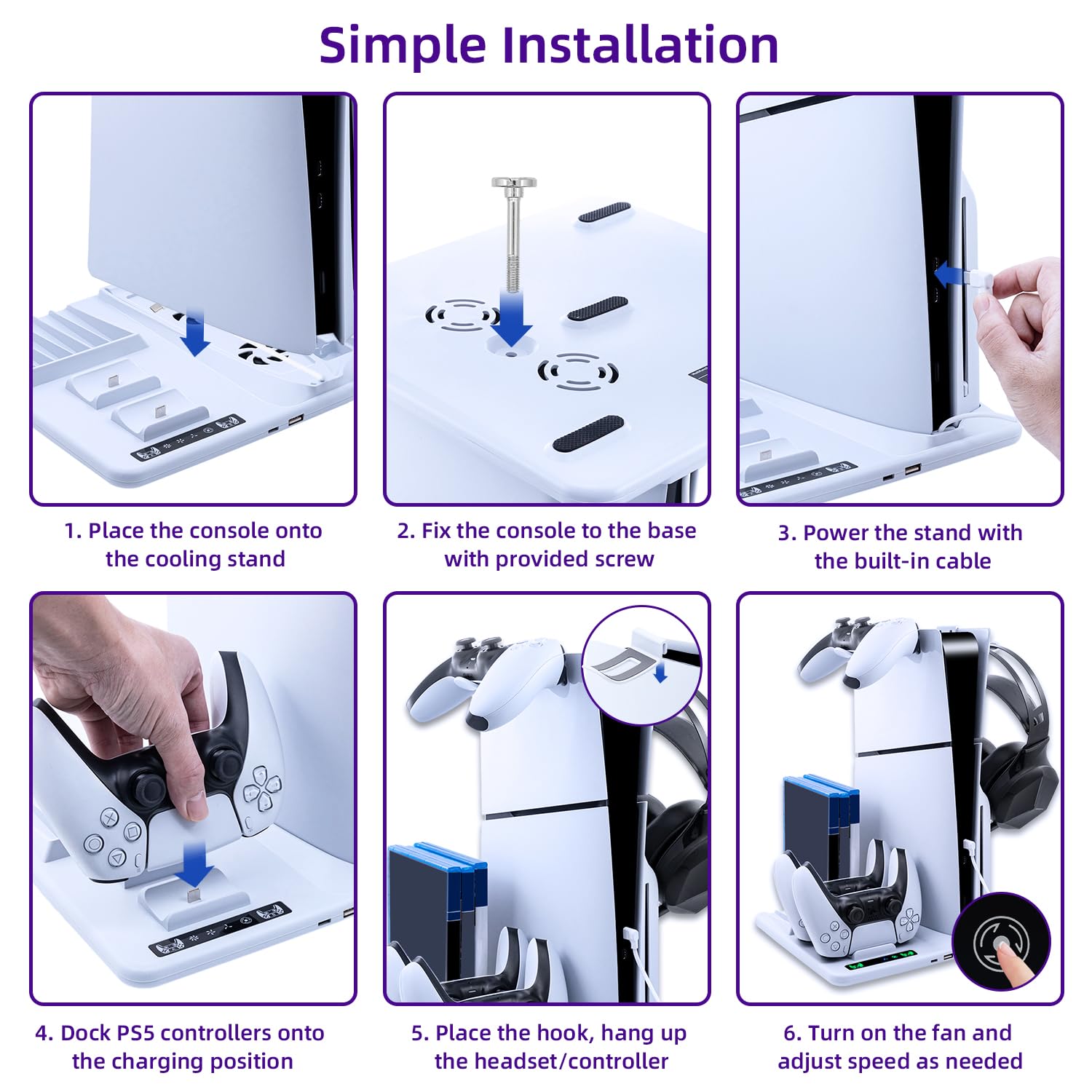 Simple Installation

1. Place the console onto the cooling stand

2. Fix the console to the base with provided screw

3. Power the stand with the built-in cable

4. Dock PS5 controllers onto the charging position

5. Place the hook, hang up the headset/controller

6. Turn on the fan and adjust speed as needed