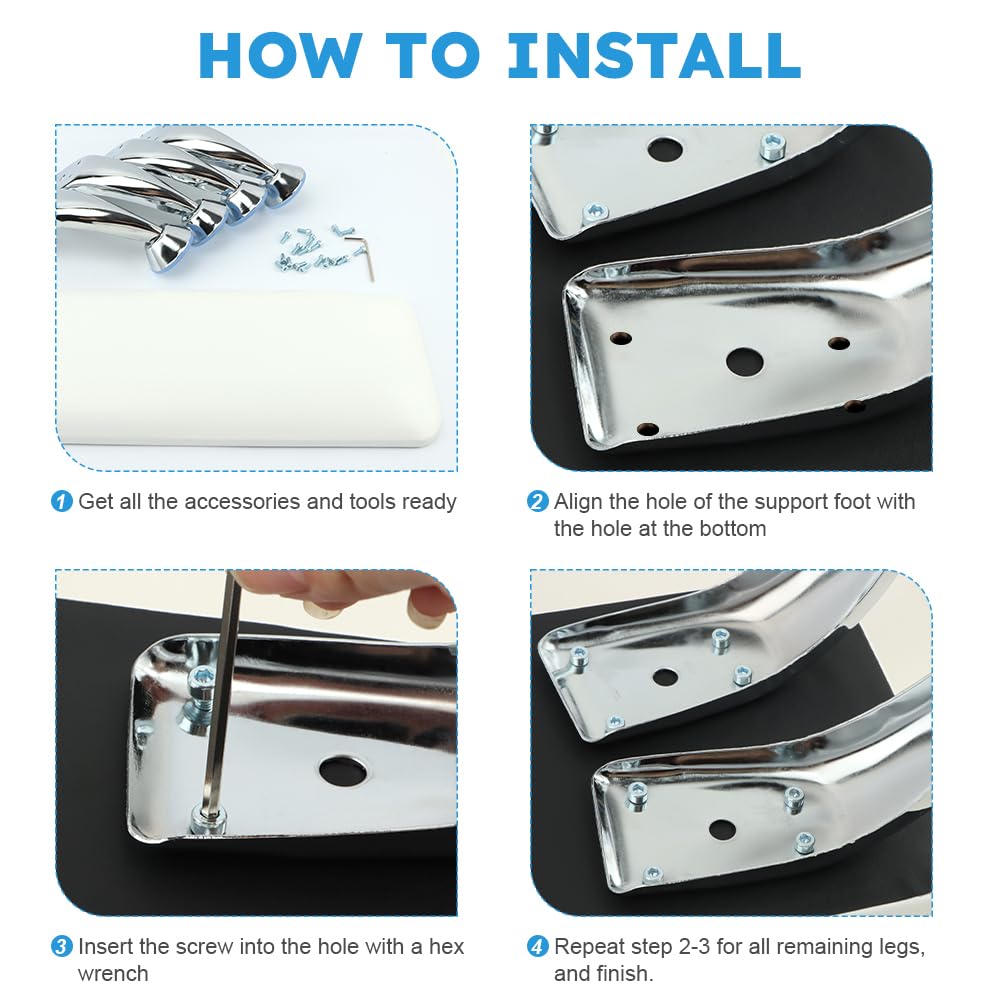 HOW TO INSTALL

1 Get all the accessories and tools ready

2 Align the hole of the support foot with the hole at the bottom

3 Insert the screw into the hole with a hex wrench

4 Repeat step 2-3 for all remaining legs, and finish.