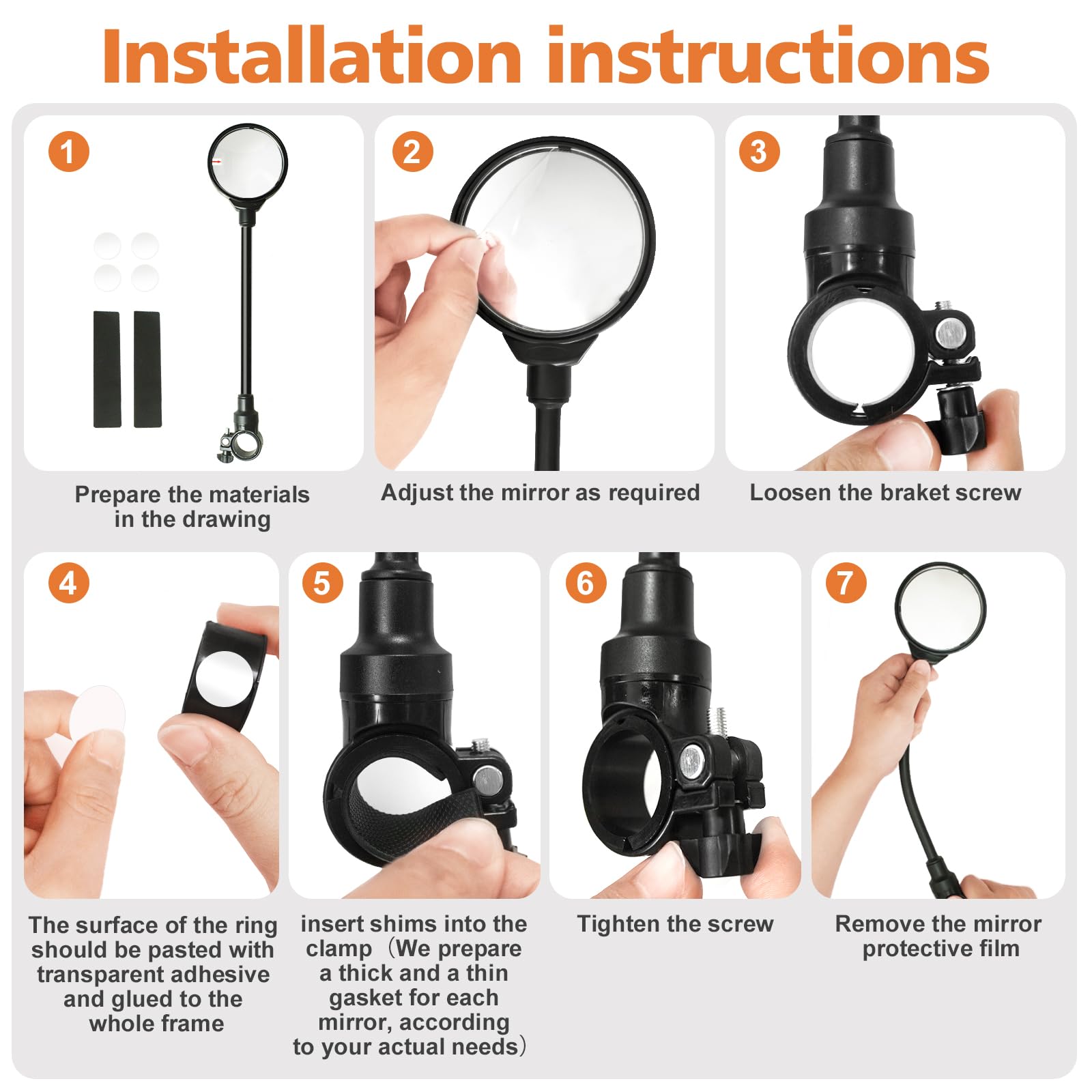 Installation instructions

1

Prepare the materials in the drawing

2

Adjust the mirror as required

3

Loosen the braket screw

4

The surface of the ring should be pasted with transparent adhesive and glued to the whole frame

5

insert shims into the clamp（We prepare a thick and a thin gasket for each mirror, according to your actual needs）

6

Tighten the screw

7

Remove the mirror protective film