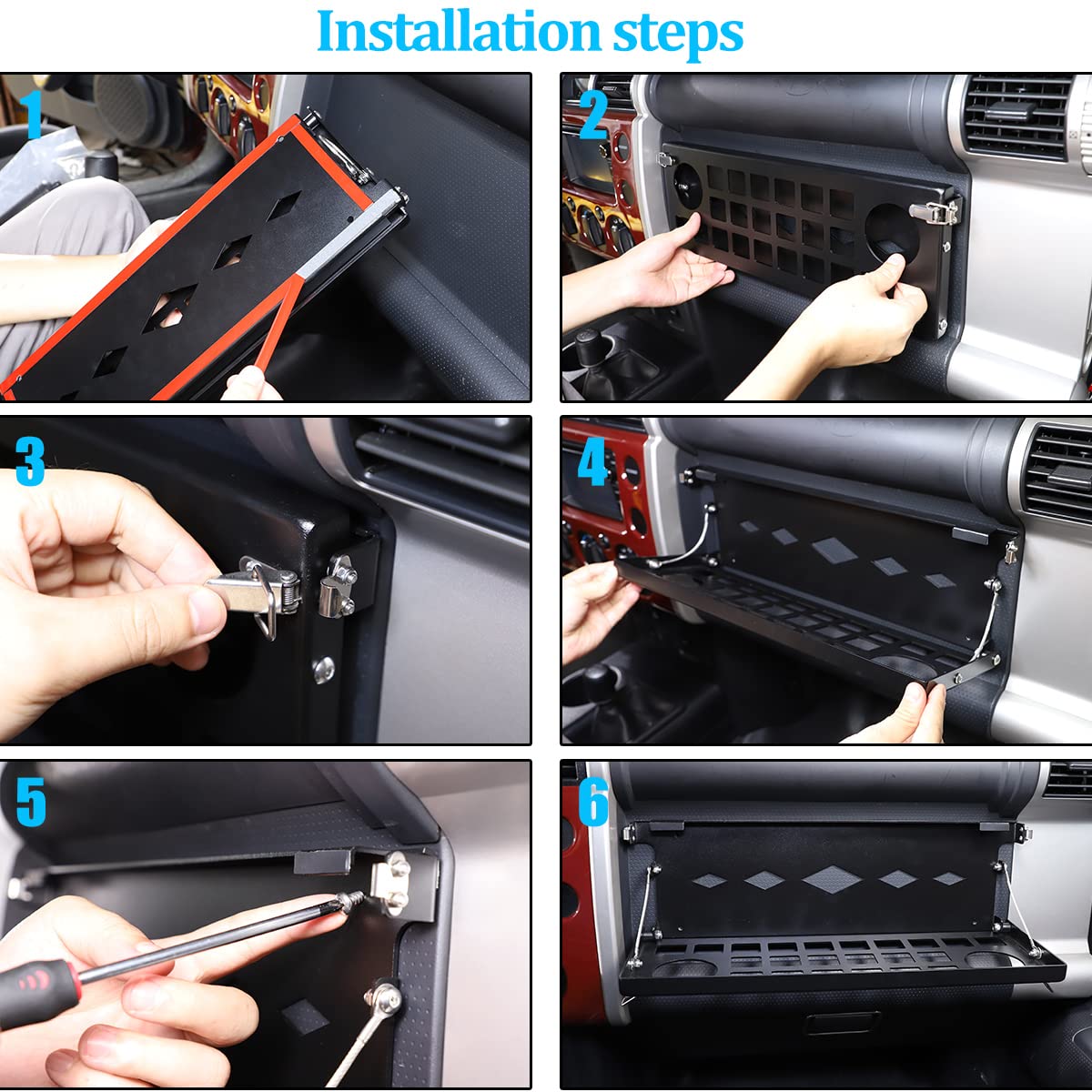 Installation steps

1

2

3

4

5

6