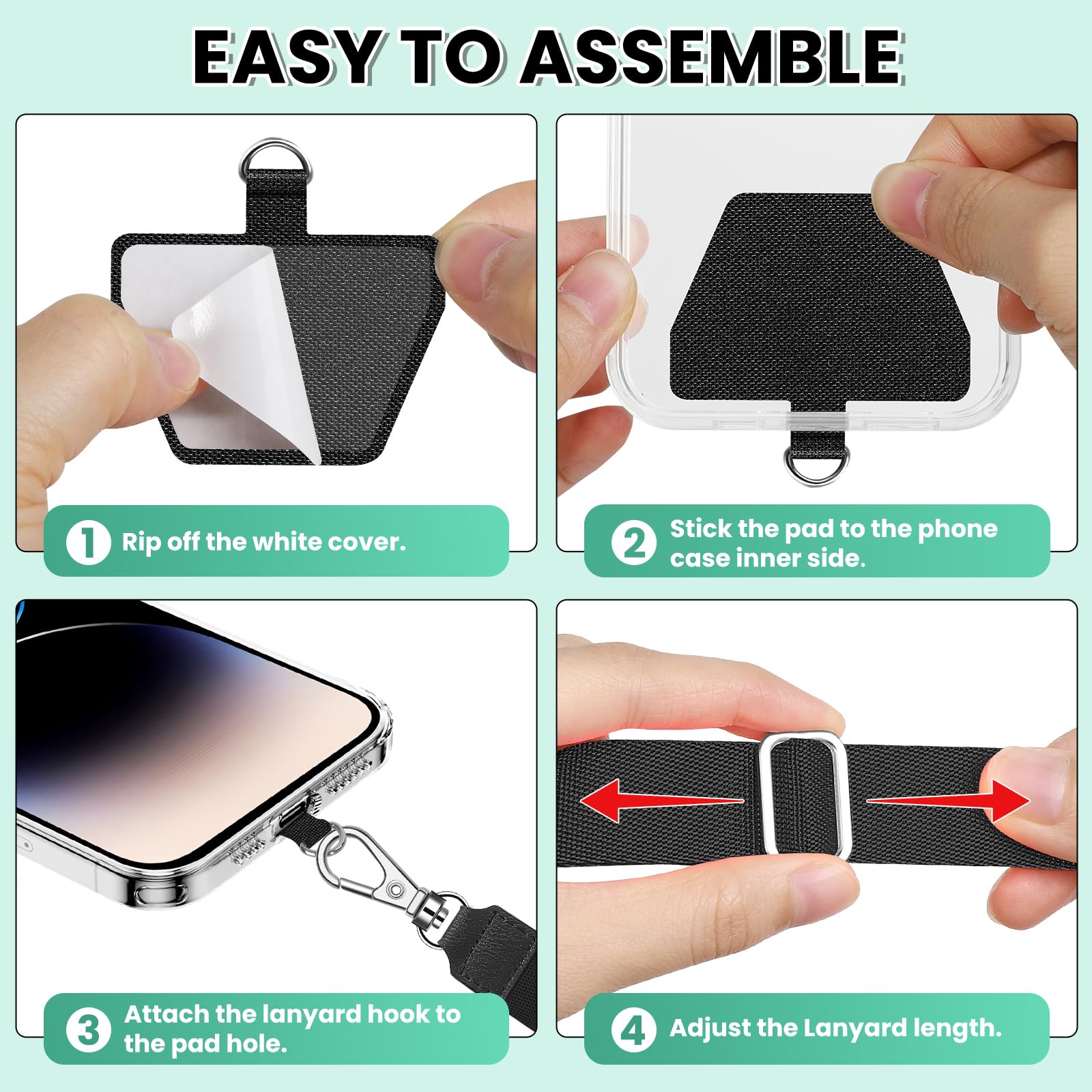 EASY TO ASSEMBLE

1 Rip off the white cover.

2 Stick the pad to the phone case inner side.

3 Attach the lanyard hook to the pad hole.

4 Adjust the Lanyard length.