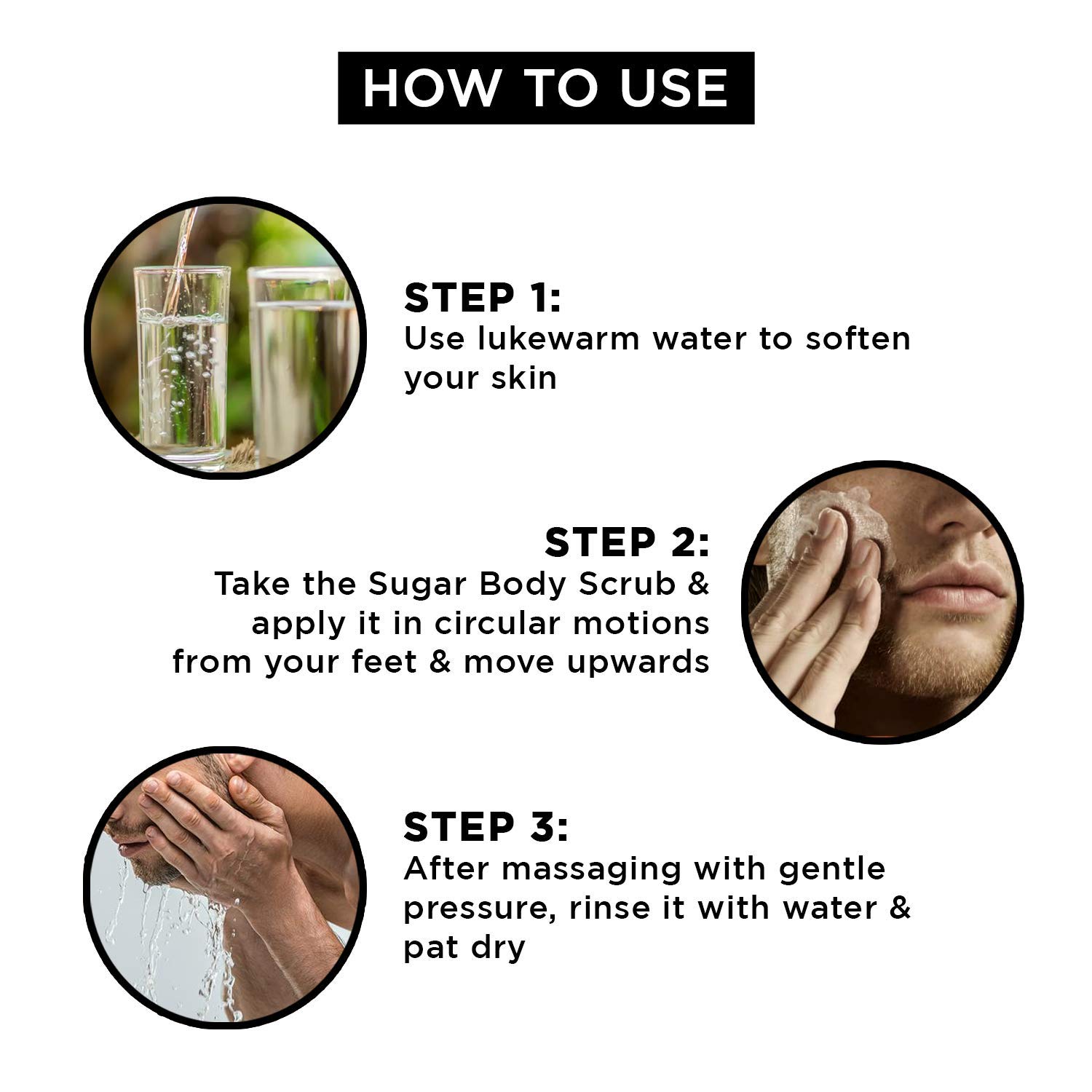 HOW TO USE

STEP 1:
Use lukewarm water to soften your skin

STEP 2:
Take the Sugar Body Scrub & apply it in circular motions from your feet & move upwards

STEP 3:
After massaging with gentle pressure, rinse it with water & pat dry