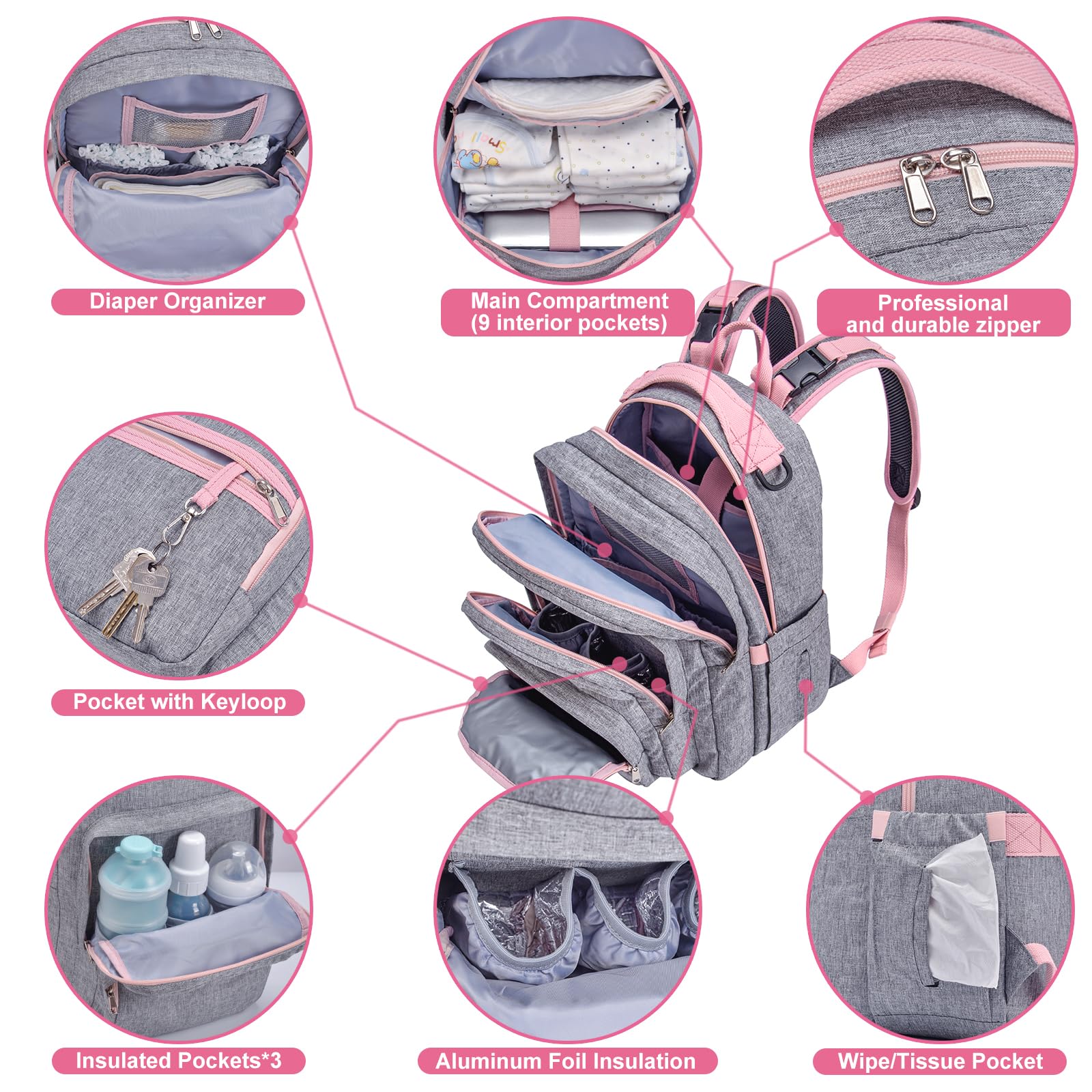 Diaper Organizer

Main Compartment
(9 interior pockets)

Professional
and durable zipper

Pocket with Keyloop

Insulated Pockets*3

Aluminum Foil Insulation

Wipe/Tissue Pocket