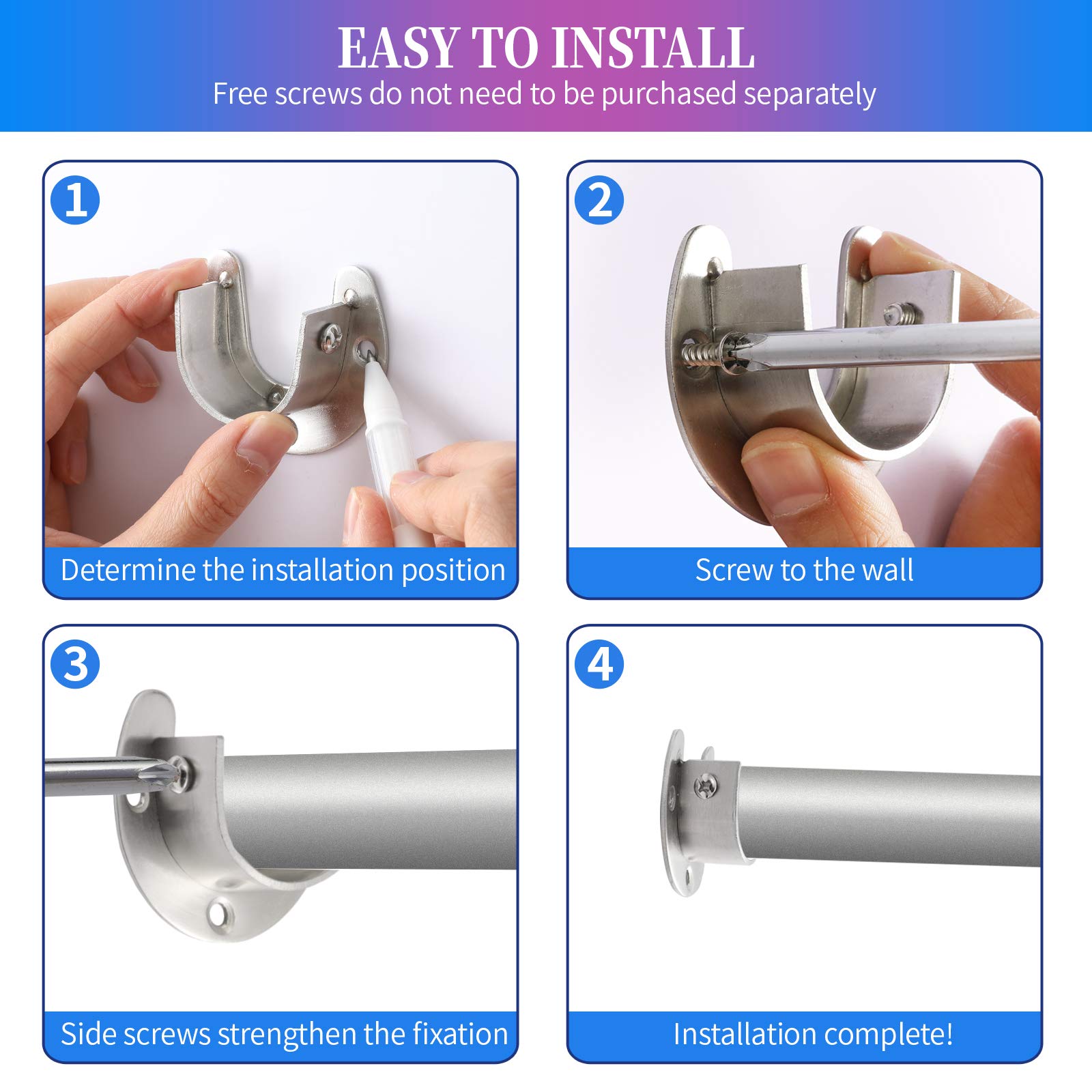 EASY TO INSTALL
Free screws do not need to be purchased separately

1
Determine the installation position

2
Screw to the wall

3
Side screws strengthen the fixation

4
Installation complete!