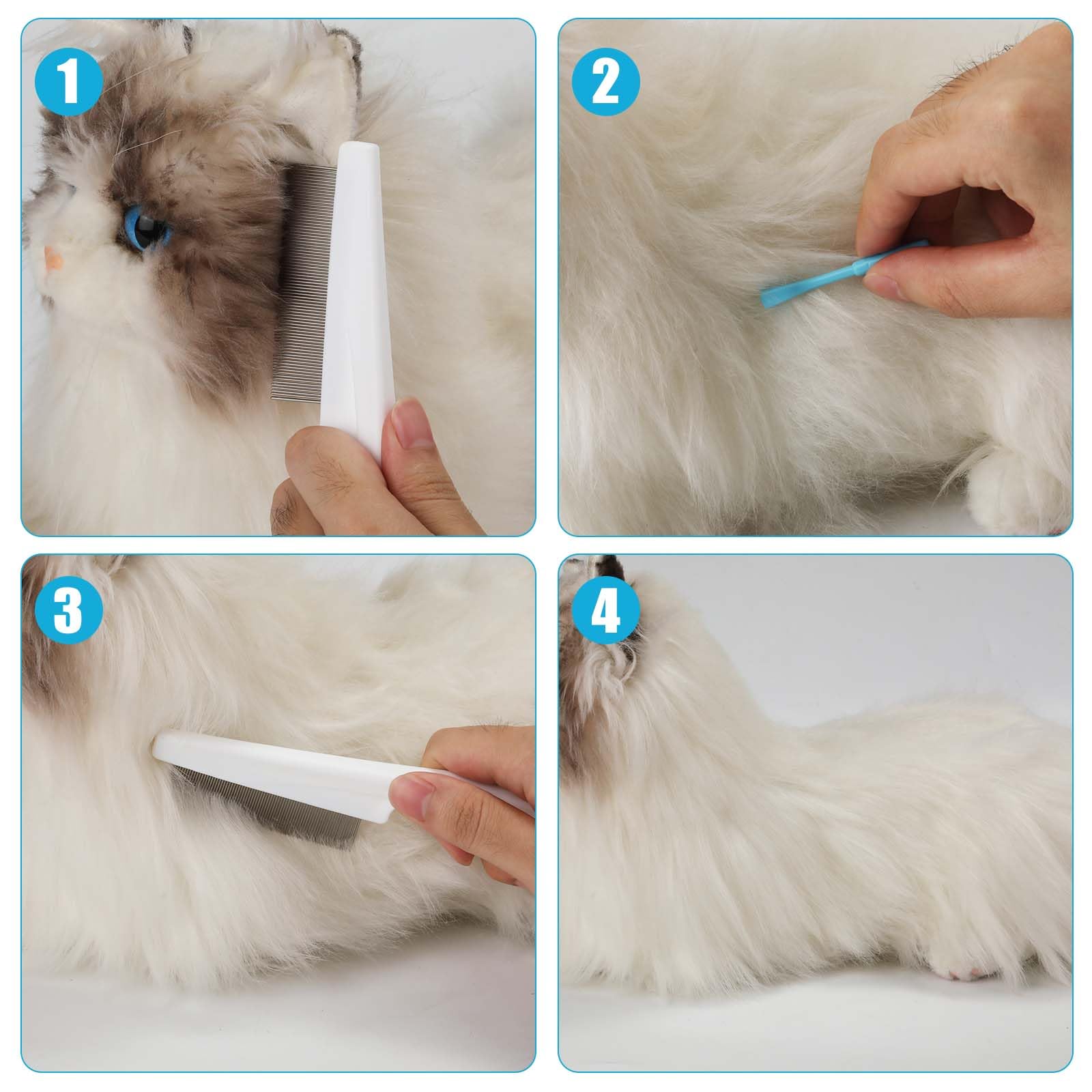 1

2

3

4