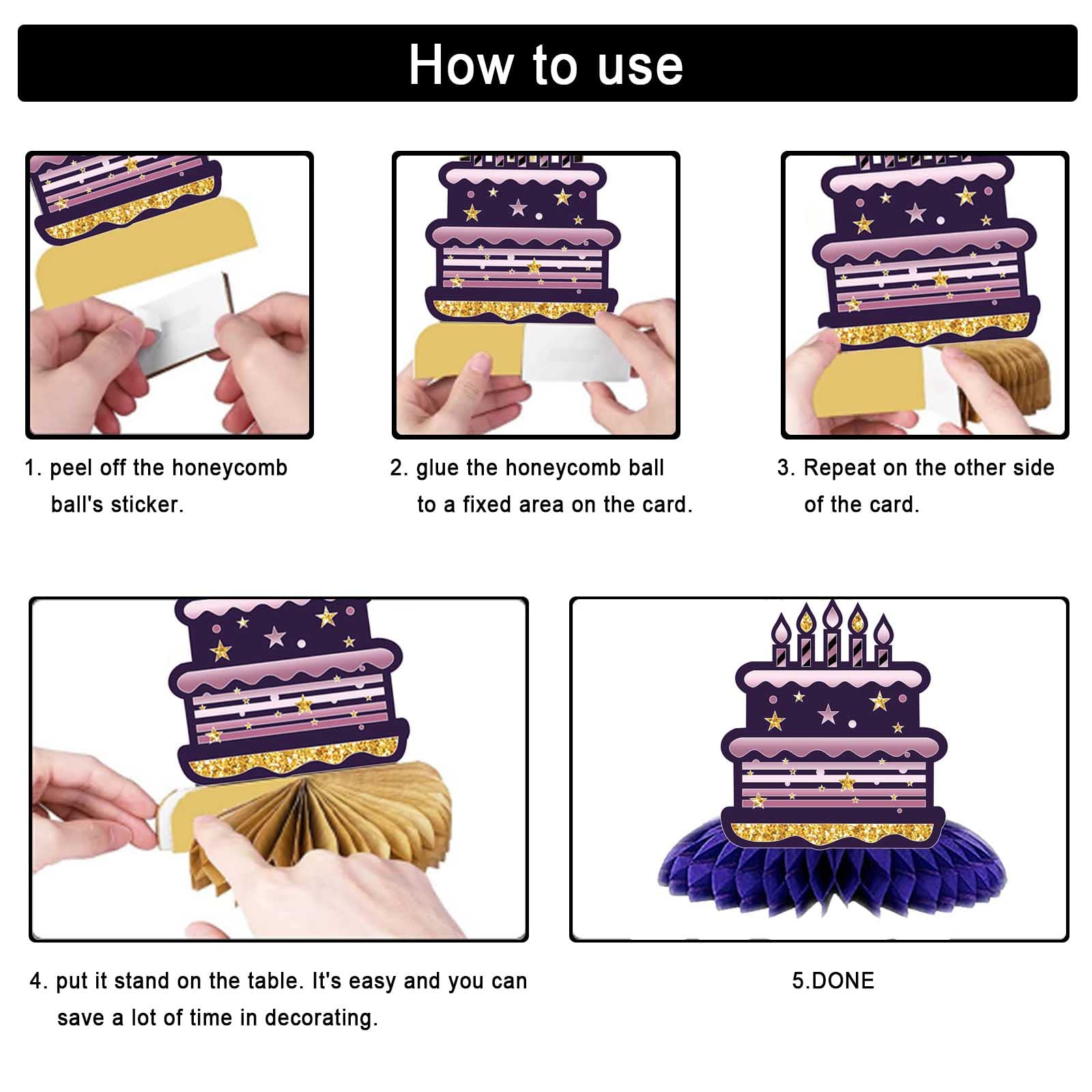 How to use

1. peel off the honeycomb ball's sticker.

2. glue the honeycomb ball to a fixed area on the card.

3. Repeat on the other side of the card.

4. put it stand on the table. It's easy and you can save a lot of time in decorating.

5.DONE