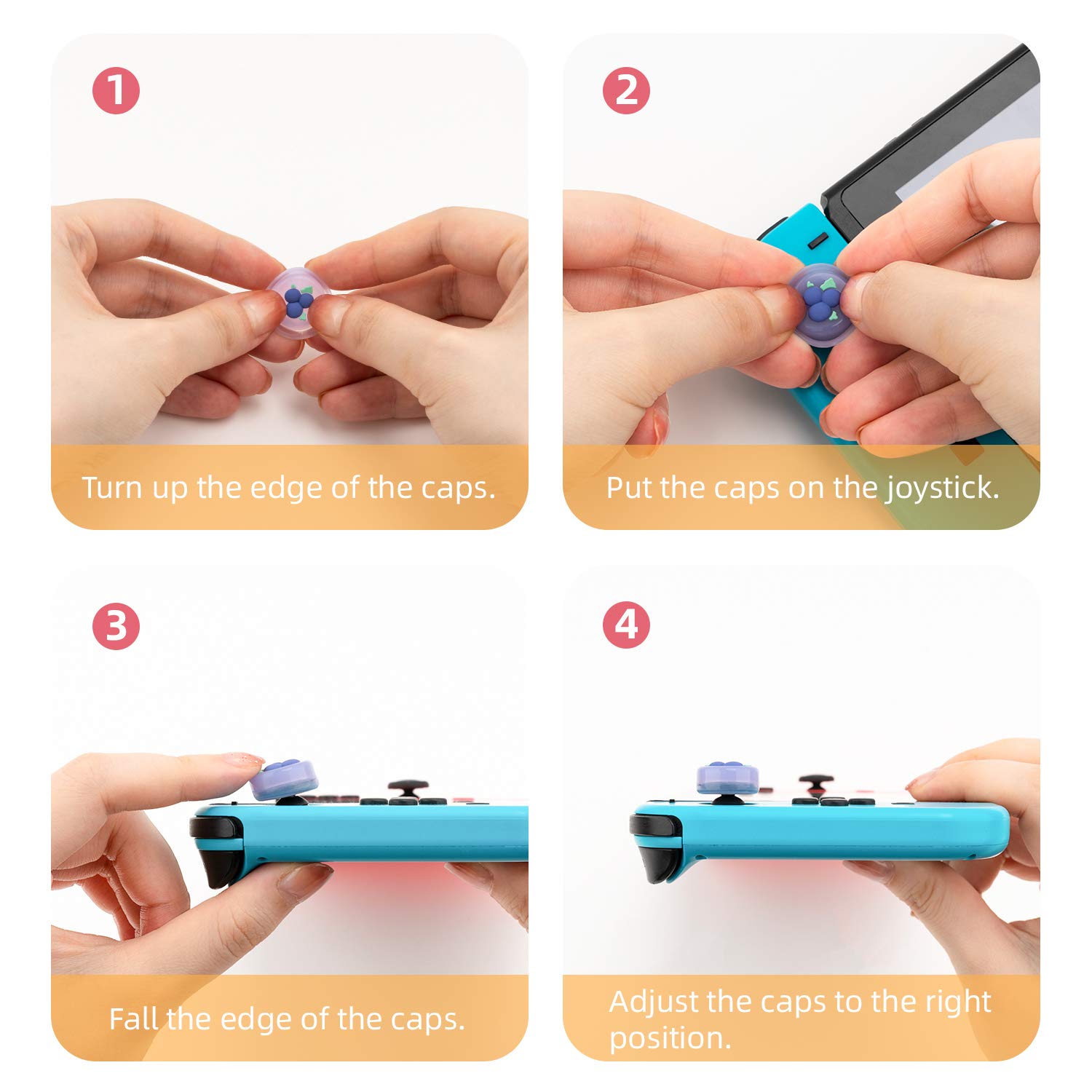 1

Turn up the edge of the caps.

2

Put the caps on the joystick.

3

Fall the edge of the caps.

4

Adjust the caps to the right position.