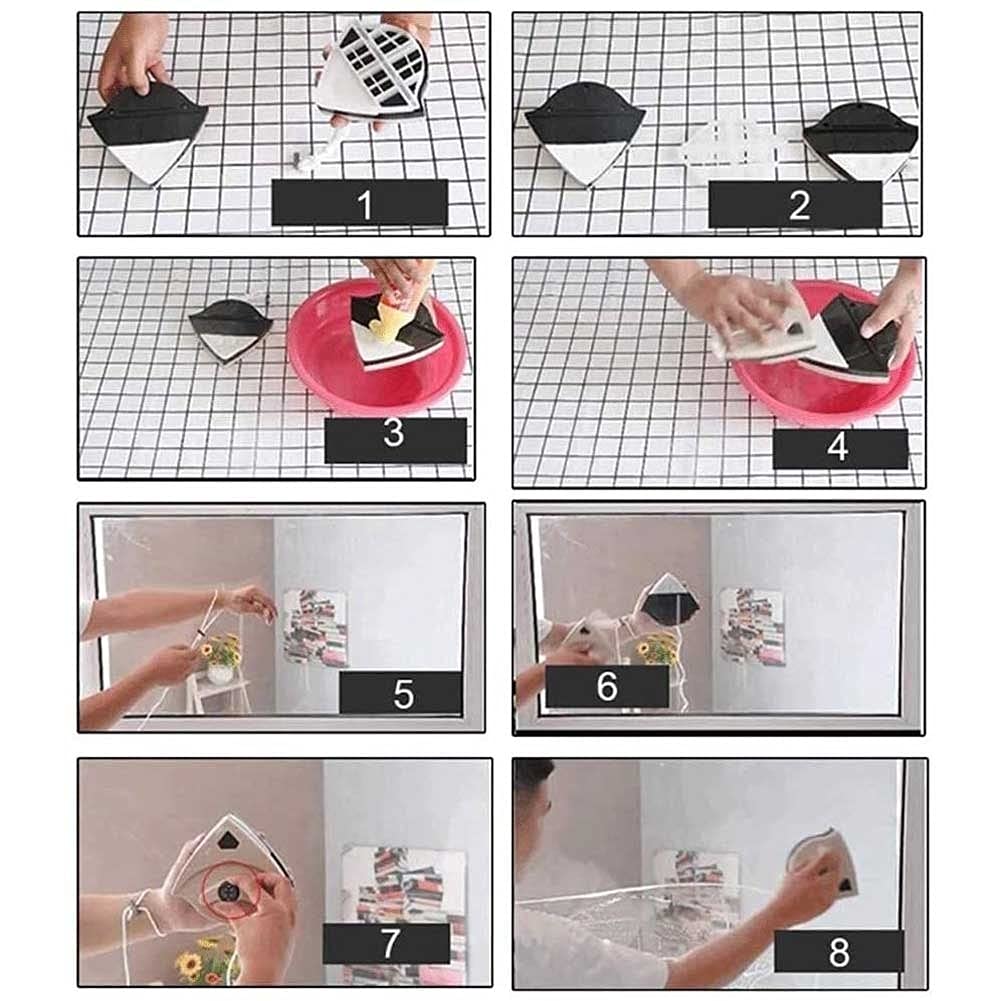 1

2

3

4

5

6

7

8