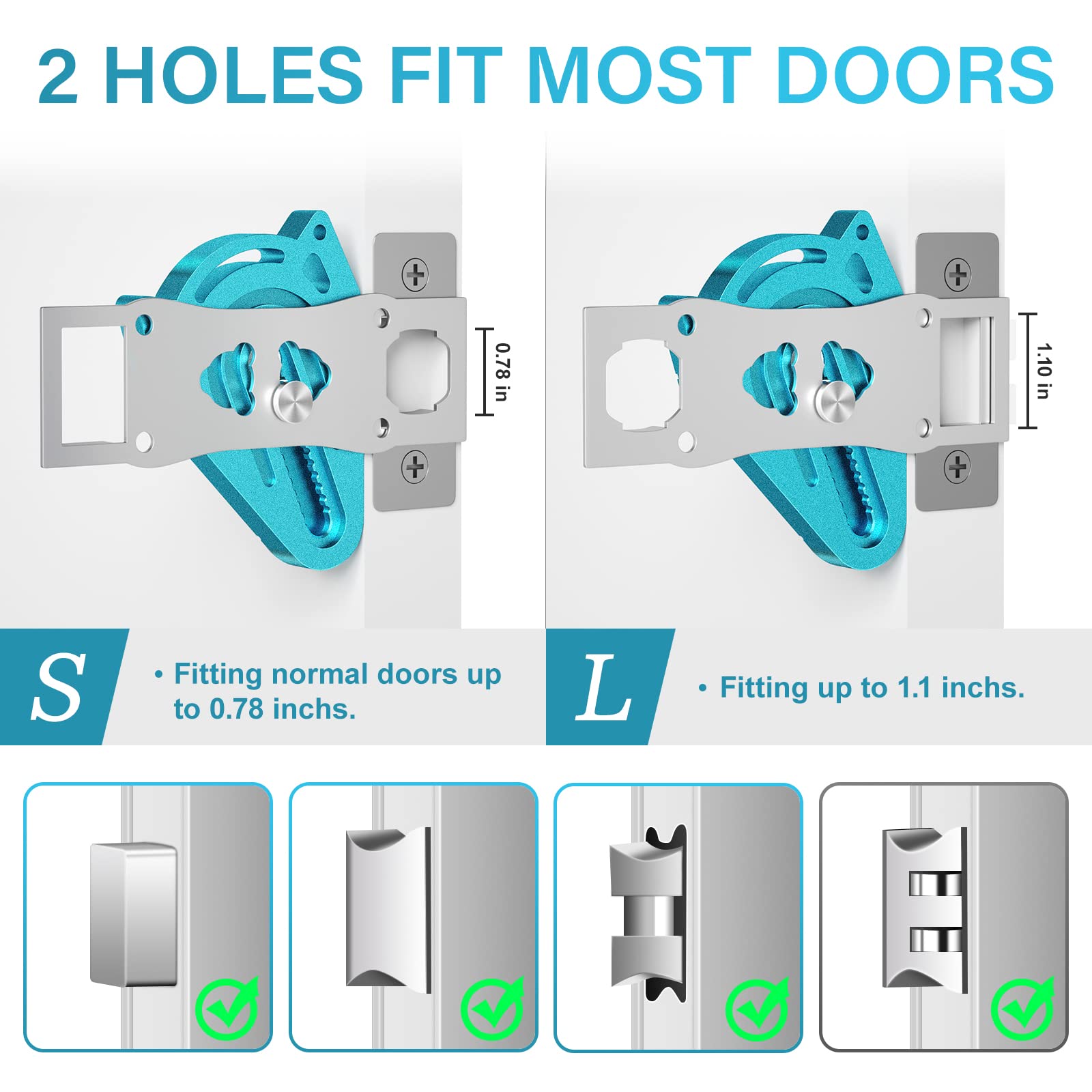 2 HOLES FIT MOST DOORS

0.78 in

1.10 in

S

• Fitting normal doors up to 0.78 inchs.

L

• Fitting up to 1.1 inchs.