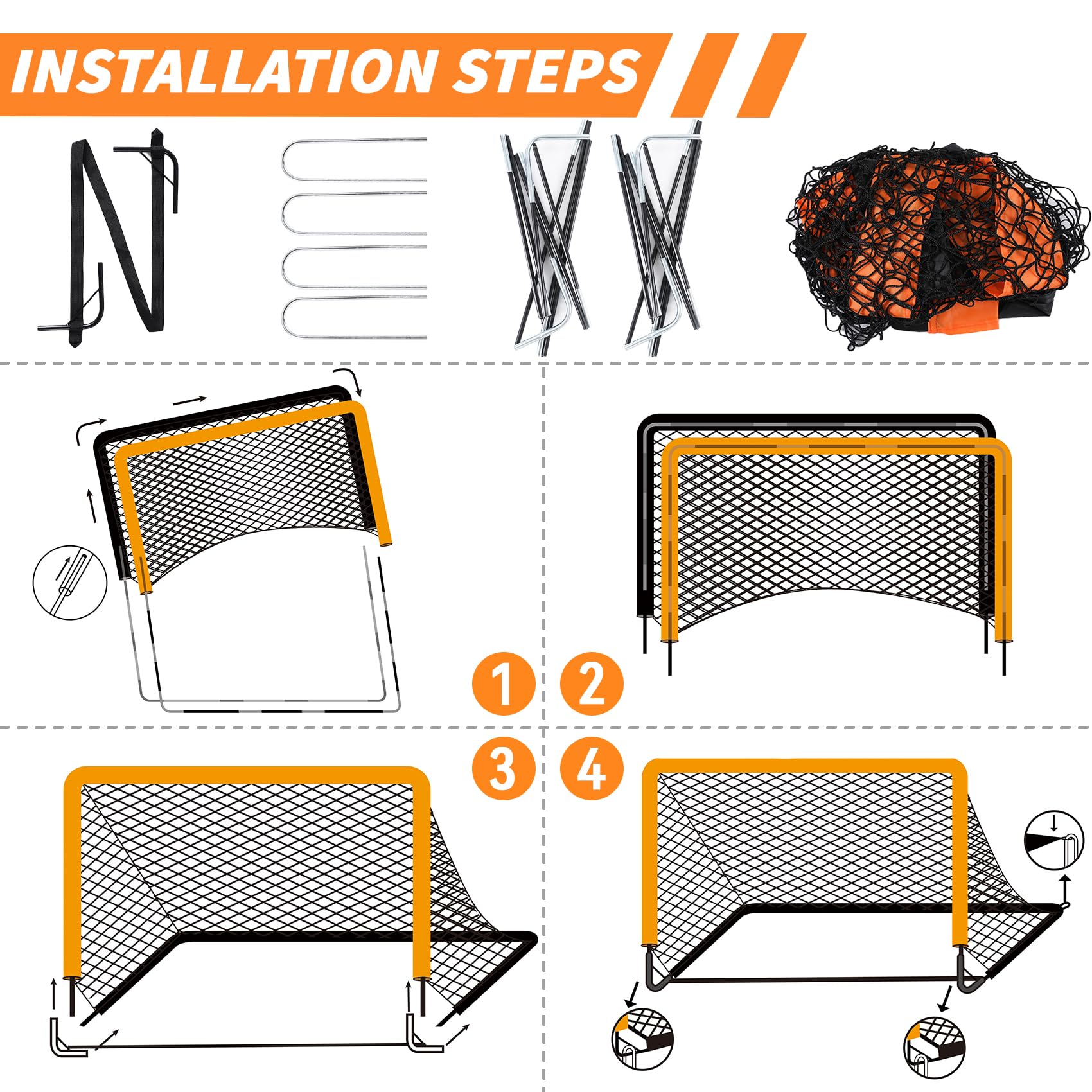 INSTALLATION STEPS

1

2

3

4