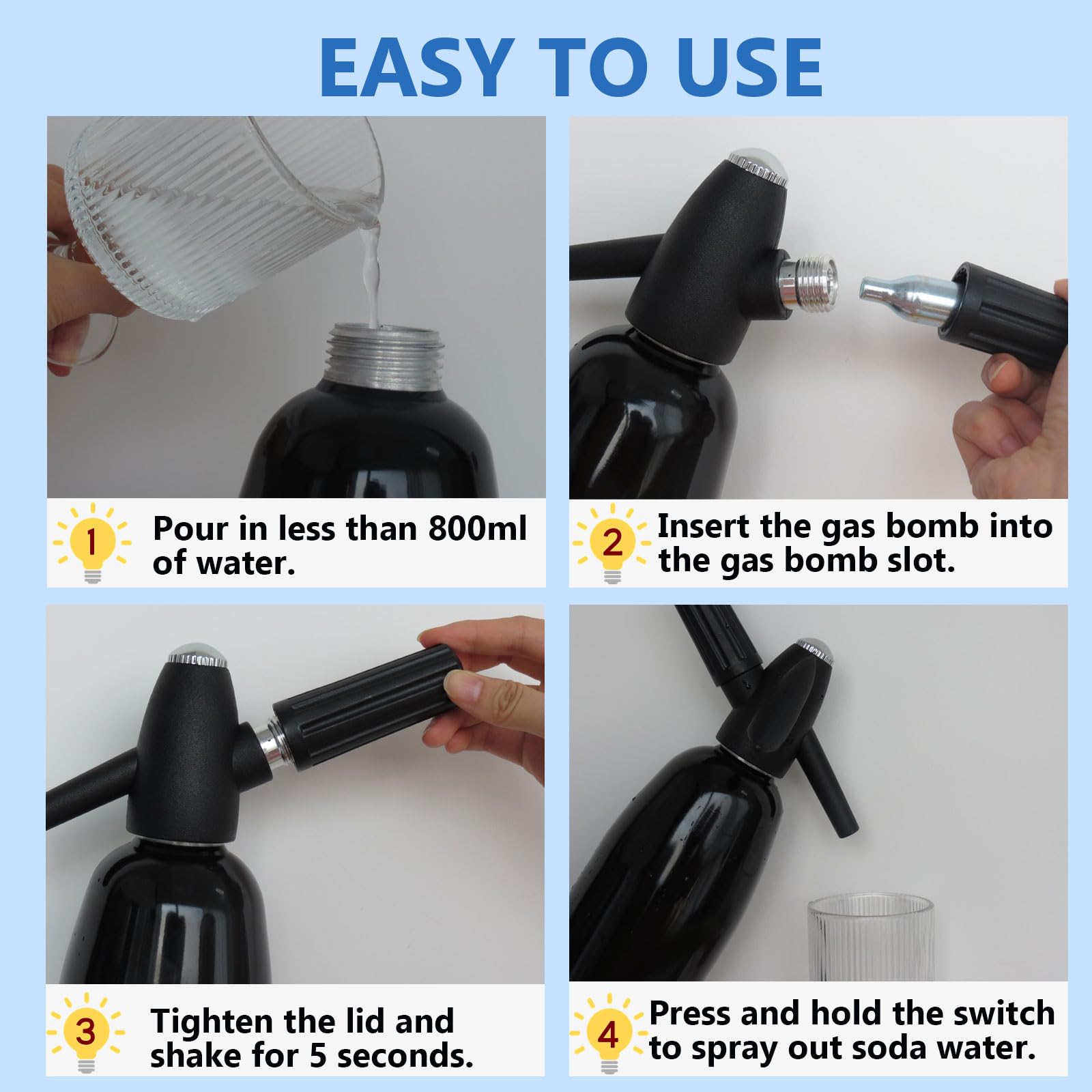 EASY TO USE

1 Pour in less than 800ml of water.

2 Insert the gas bomb into the gas bomb slot.

3 Tighten the lid and shake for 5 seconds.

4 Press and hold the switch to spray out soda water.