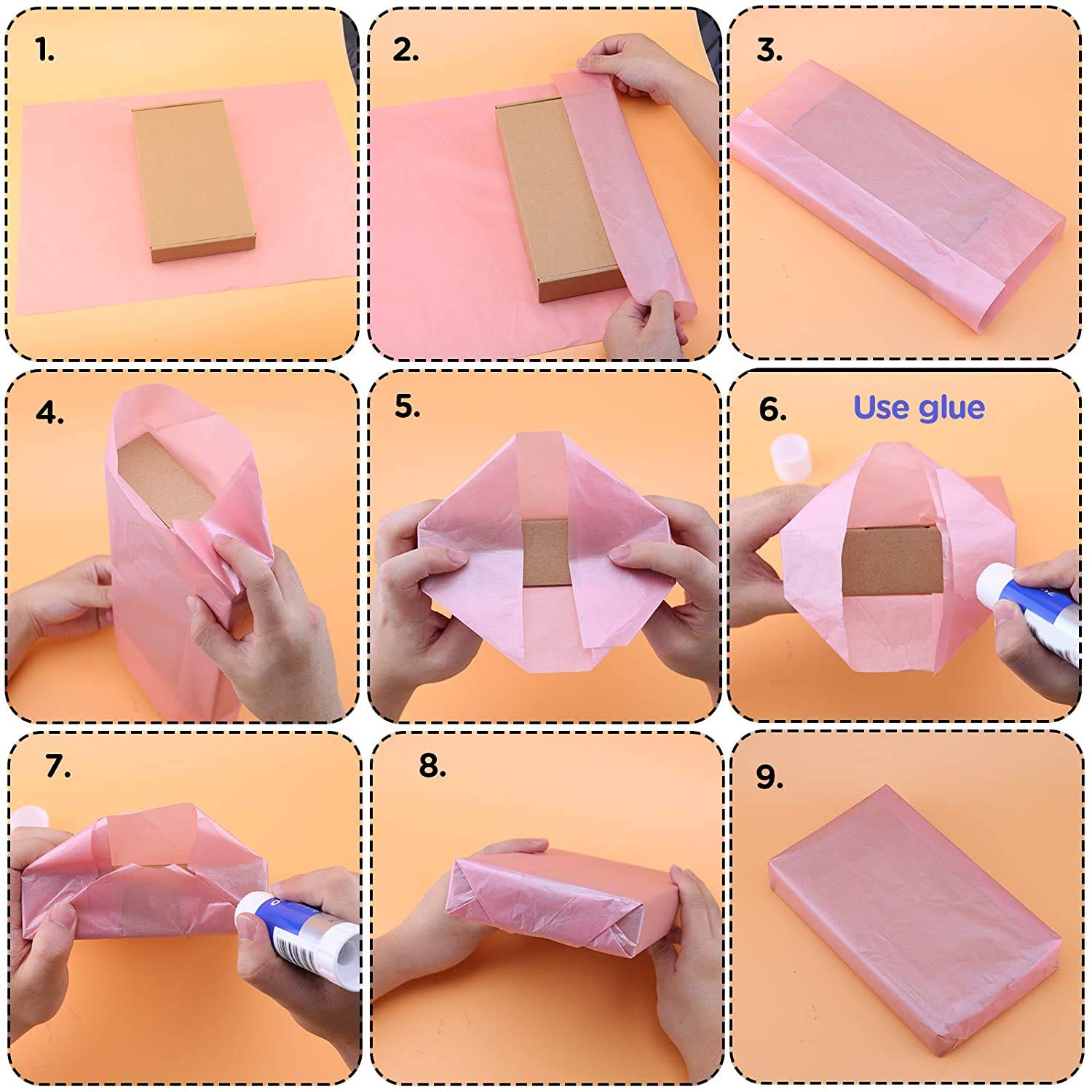 1.

2.

3.

4.

5.

6.

Use glue

7.

8.

9.