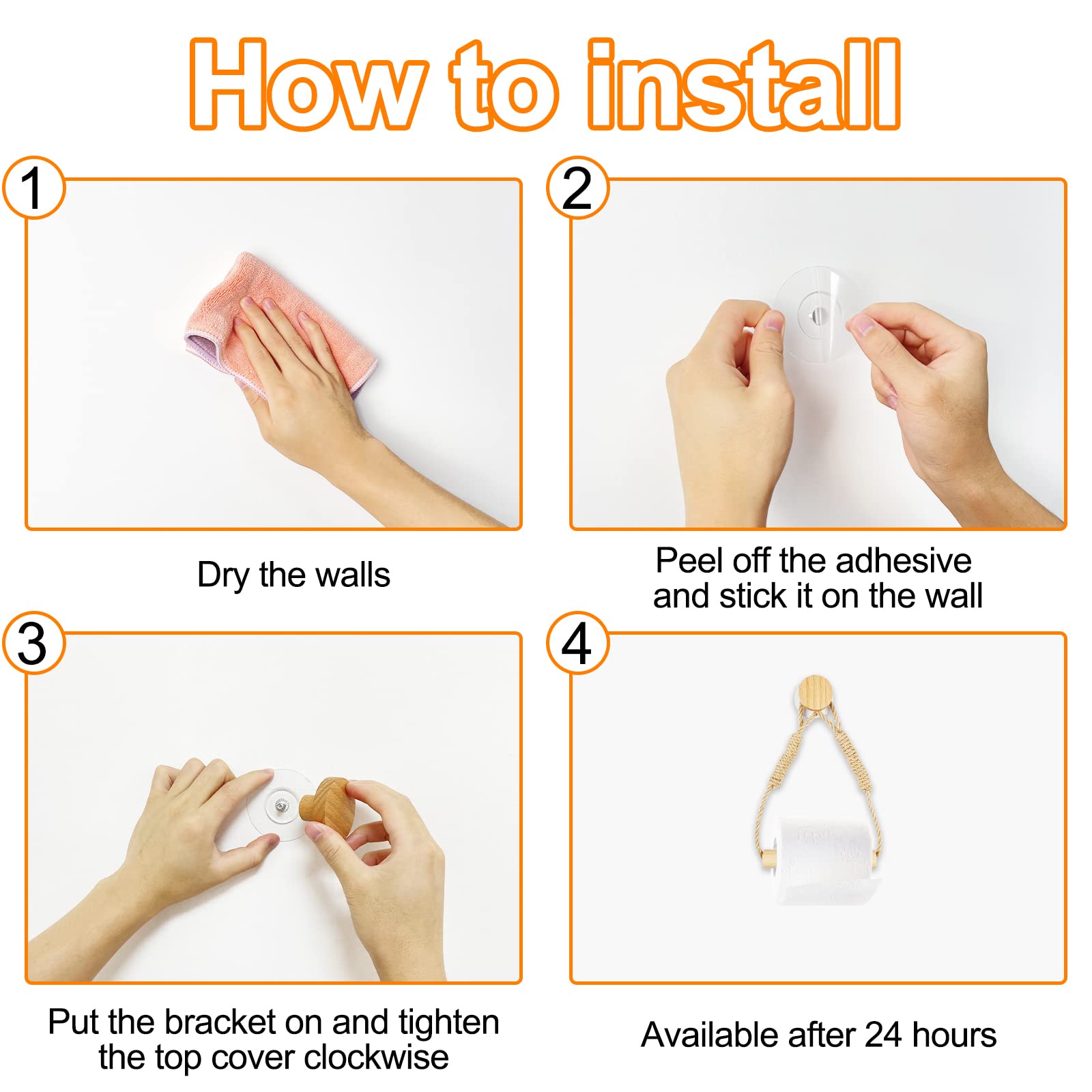 How to install

1

Dry the walls

2

Peel off the adhesive and stick it on the wall

3

Put the bracket on and tighten the top cover clockwise

4

Available after 24 hours