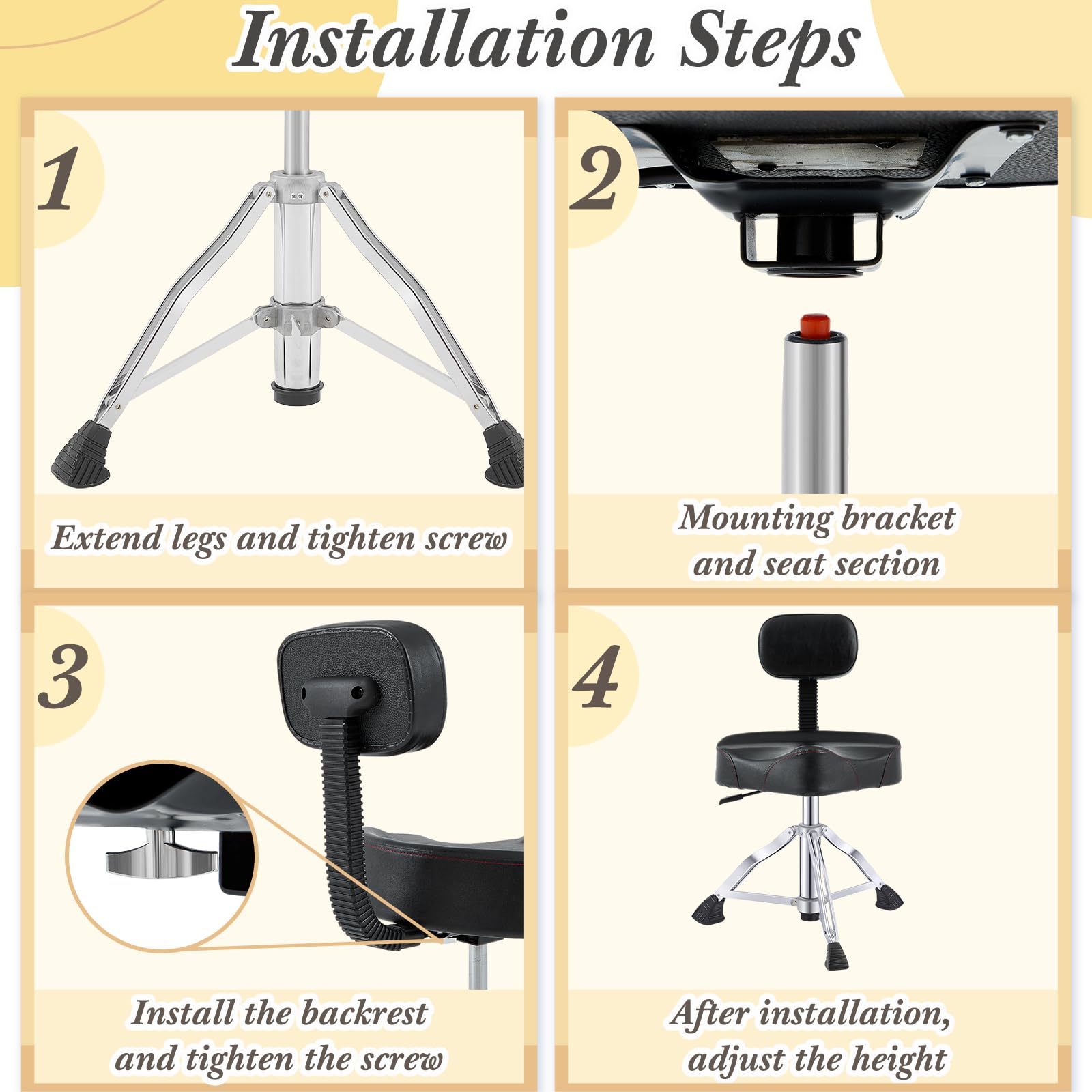 Installation Steps

1

Extend legs and tighten screw

2

Mounting bracket and seat section

3

Install the backrest and tighten the screw

4

After installation, adjust the height