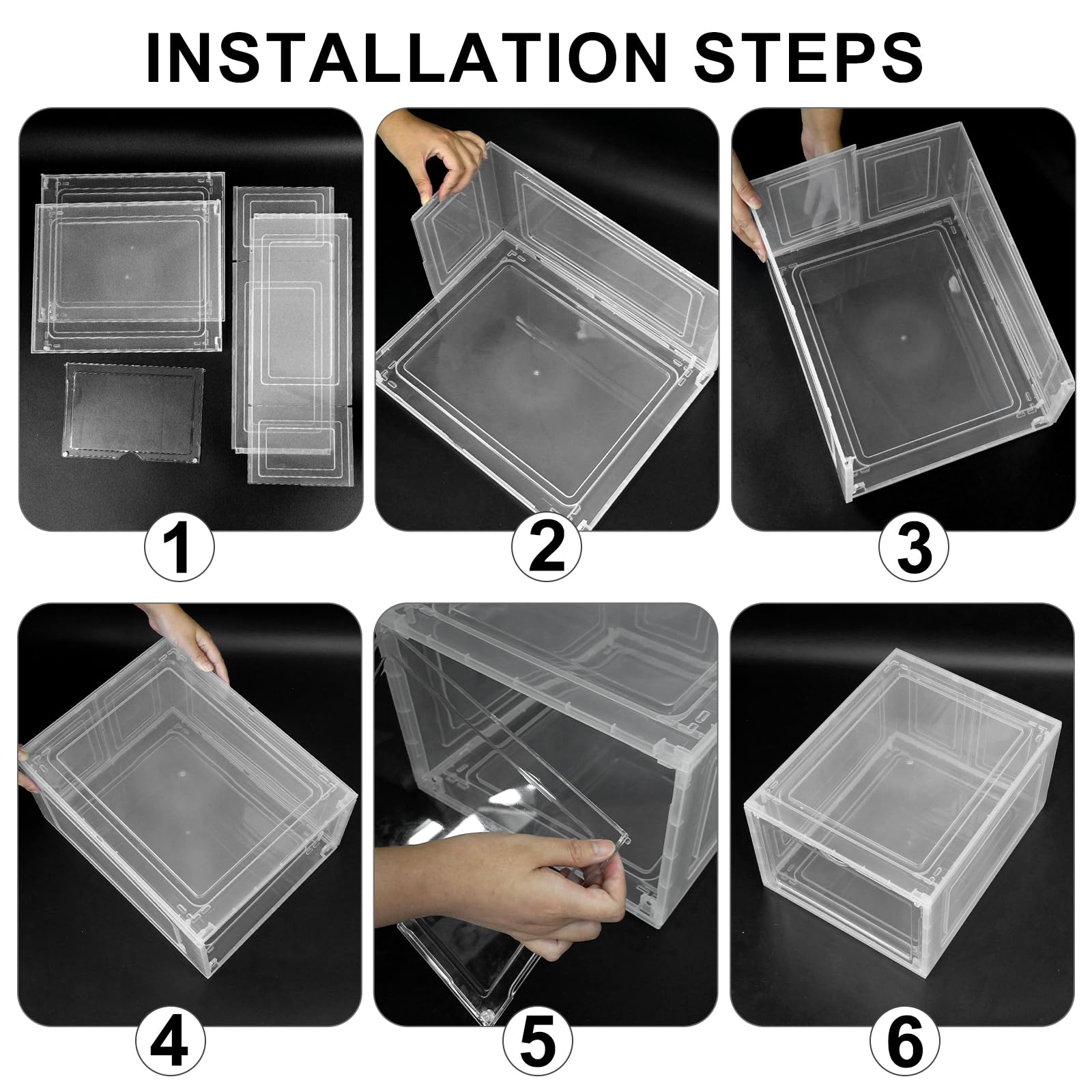 INSTALLATION STEPS

1

2

3

4

5

6