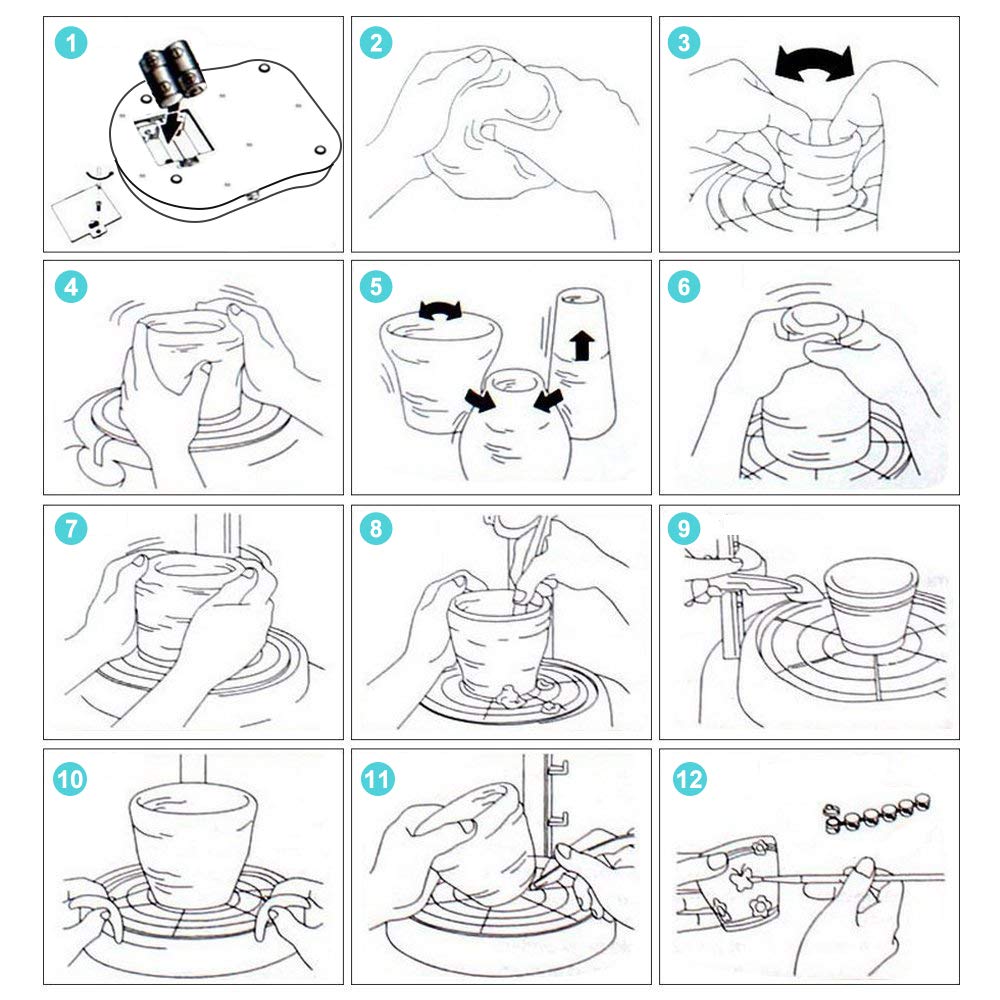 1

2

3

4

5

6

7

8

9

10

11

12