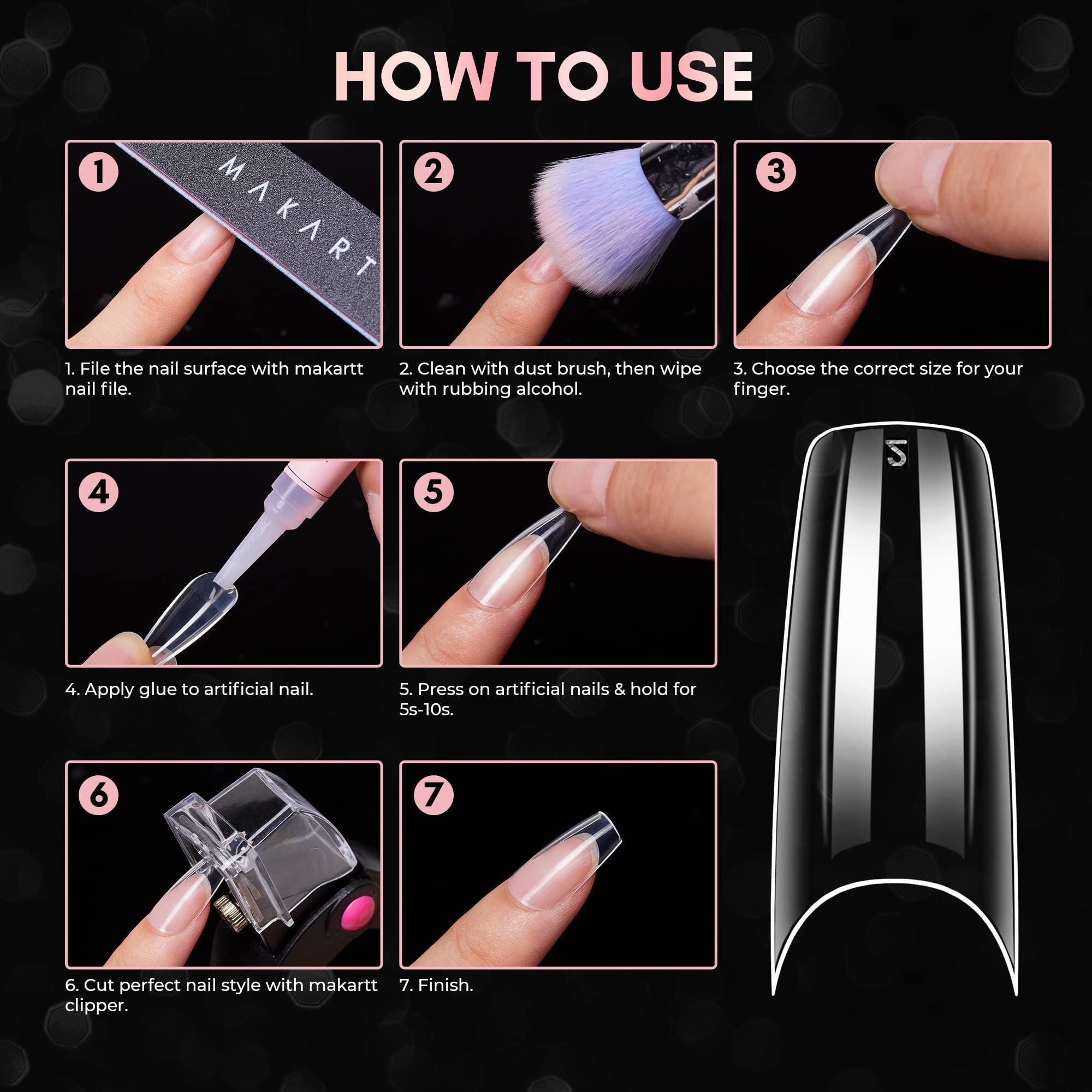 HOW TO USE

1

MAKART

1. File the nail surface with makartt nail file.

2

2. Clean with dust brush, then wipe with rubbing alcohol.

3

3. Choose the correct size for your finger.

4

4. Apply glue to artificial nail.

5

5. Press on artificial nails & hold for 5s-10s.

5

6

6. Cut perfect nail style with makartt clipper.

7

7. Finish.