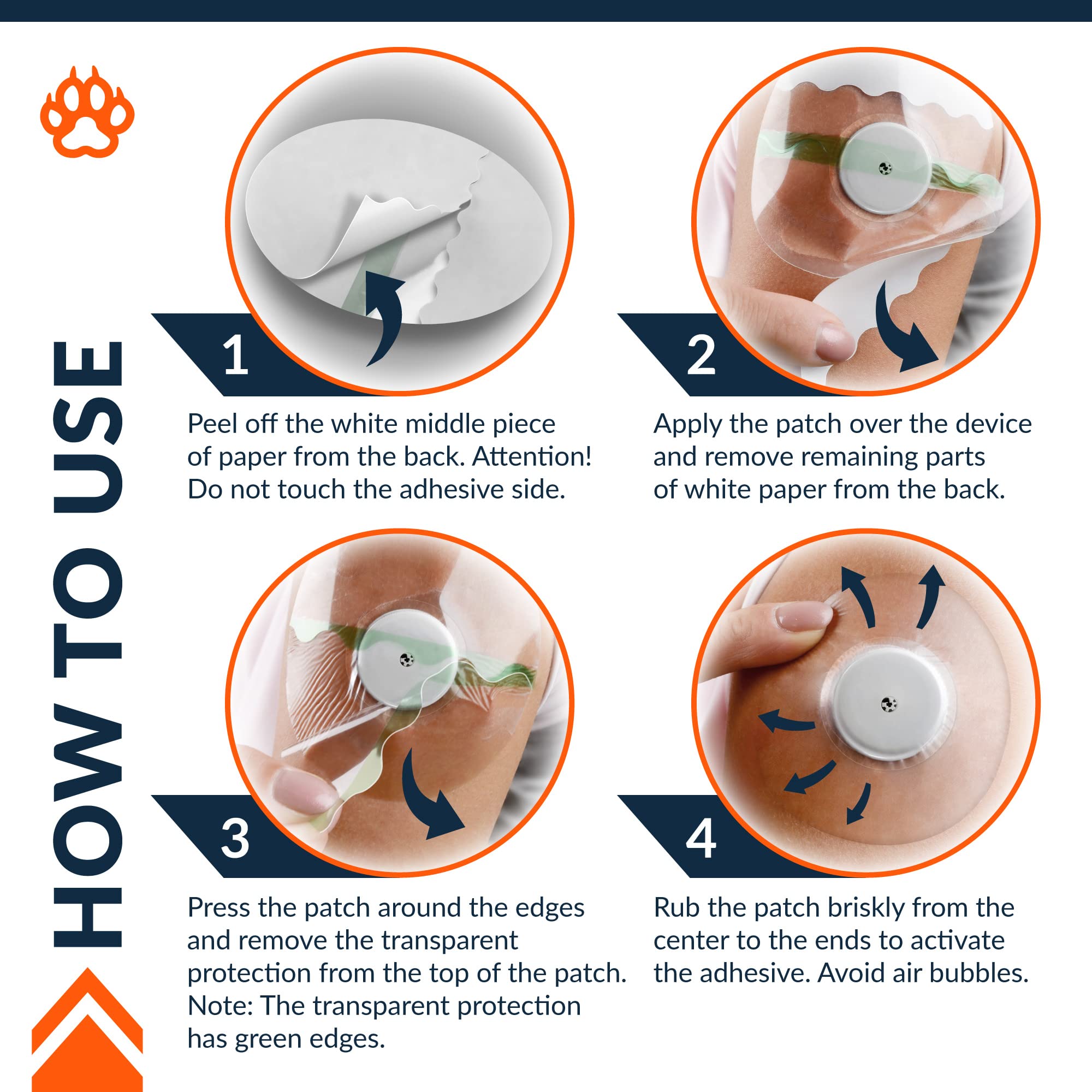 HOW TO USE

1

Peel off the white middle piece of paper from the back. Attention! Do not touch the adhesive side.

2

Apply the patch over the device and remove remaining parts of white paper from the back.

3

Press the patch around the edges and remove the transparent protection from the top of the patch. Note: The transparent protection has green edges.

4

Rub the patch briskly from the center to the ends to activate the adhesive. Avoid air bubbles.