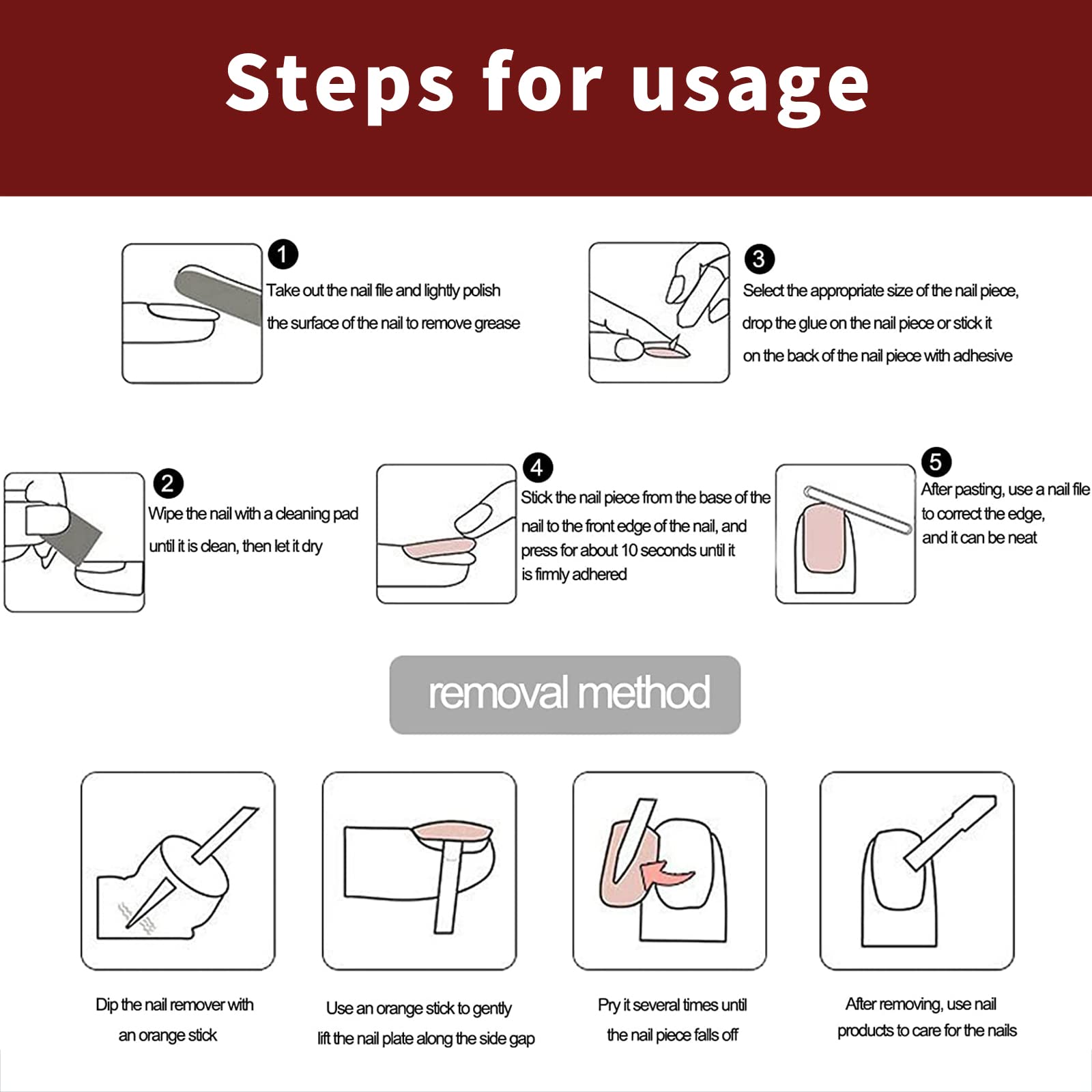 Steps for usage

1
Take out the nail file and lightly polish the surface of the nail to remove grease

3
Select the appropriate size of the nail piece, drop the glue on the nail piece or stick it on the back of the nail piece with adhesive

2
Wipe the nail with a cleaning pad until it is clean, then let it dry

4
Stick the nail piece from the base of the nail to the front edge of the nail, and press for about 10 seconds until it is firmly adhered

5
After pasting, use a nail file to correct the edge, and it can be neat

removal method

Dip the nail remover with an orange stick

Use an orange stick to gently lift the nail plate along the side gap

Pry it several times until the nail piece falls off

After removing, use nail products to care for the nails