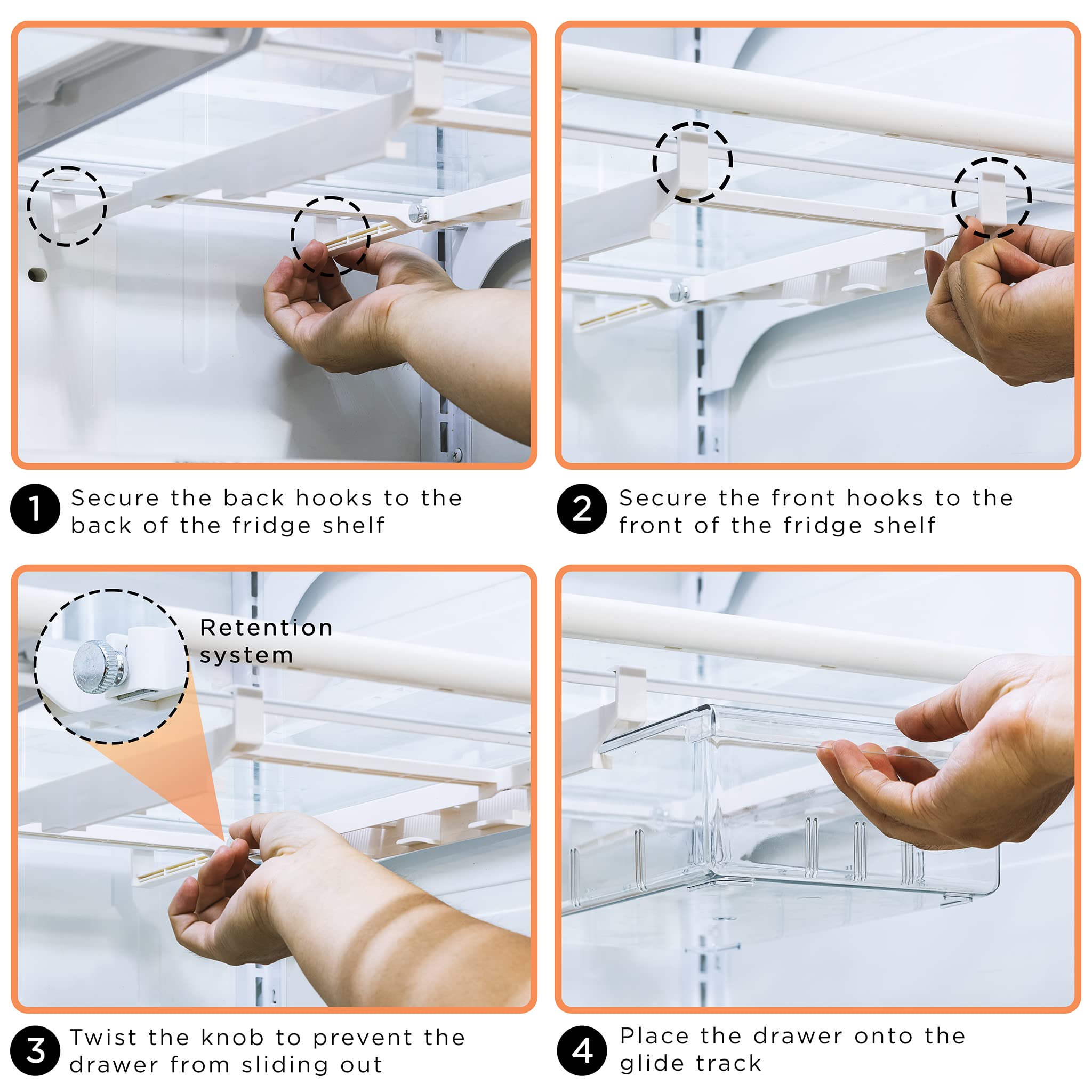 1 Secure the back hooks to the back of the fridge shelf

2 Secure the front hooks to the front of the fridge shelf

Retention system

3 Twist the knob to prevent the drawer from sliding out

4 Place the drawer onto the glide track