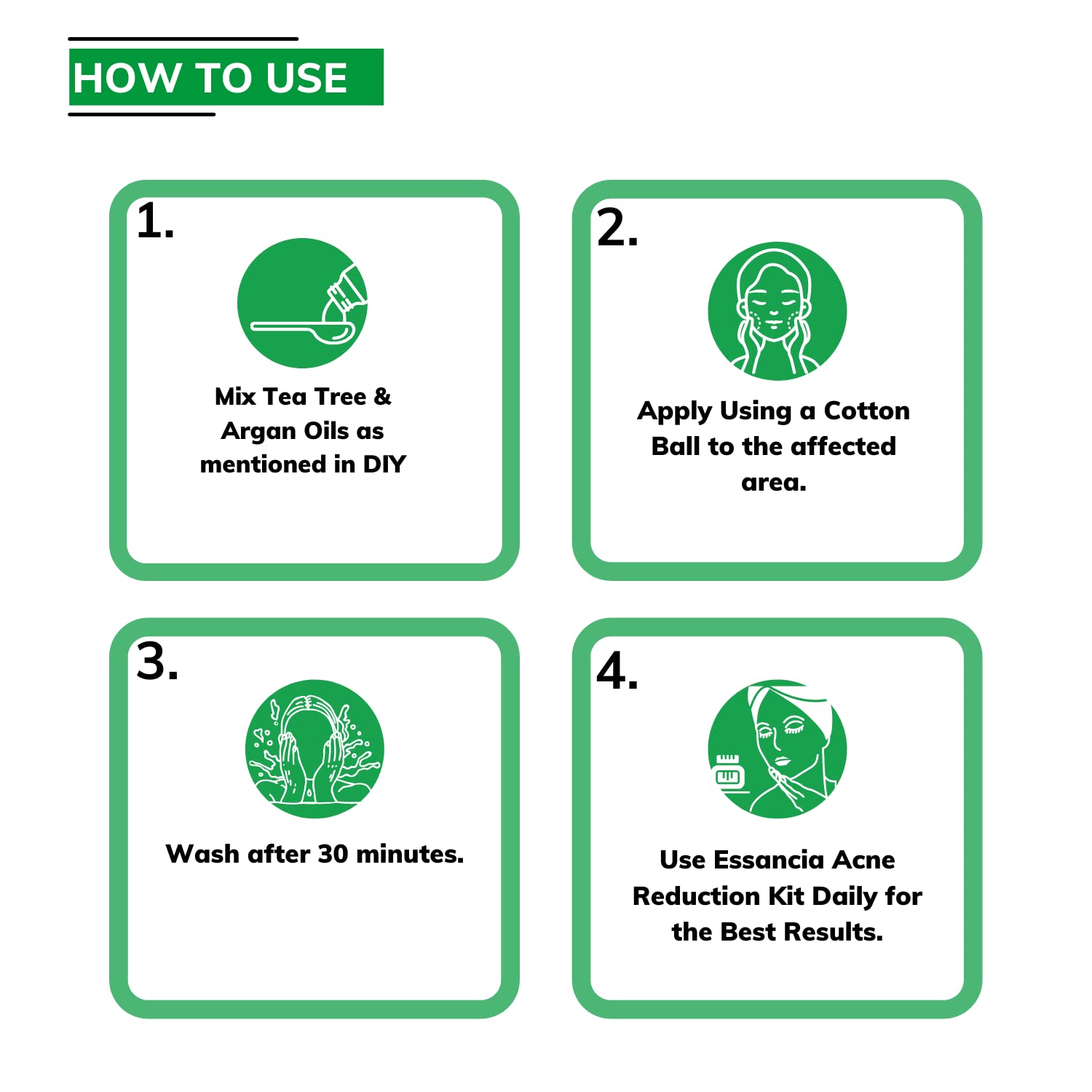 HOW TO USE

1.

Mix Tea Tree & Argan Oils as mentioned in DIY

2.

Apply Using a Cotton Ball to the affected area.

3.

Wash after 30 minutes.

4.

Use Essancia Acne Reduction Kit Daily for the Best Results.