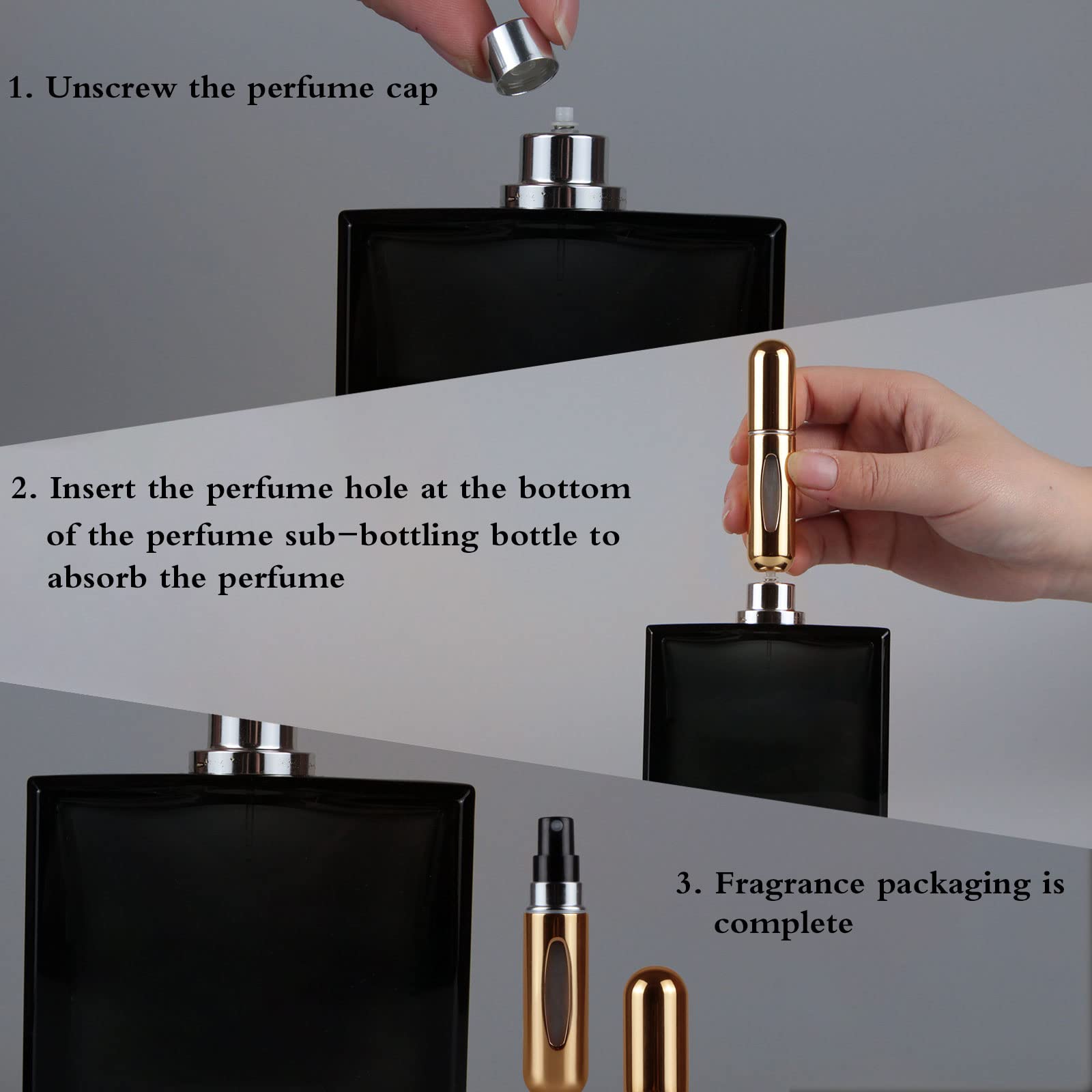 1. Unscrew the perfume cap

2. Insert the perfume hole at the bottom of the perfume sub-bottling bottle to absorb the perfume

3. Fragrance packaging is complete