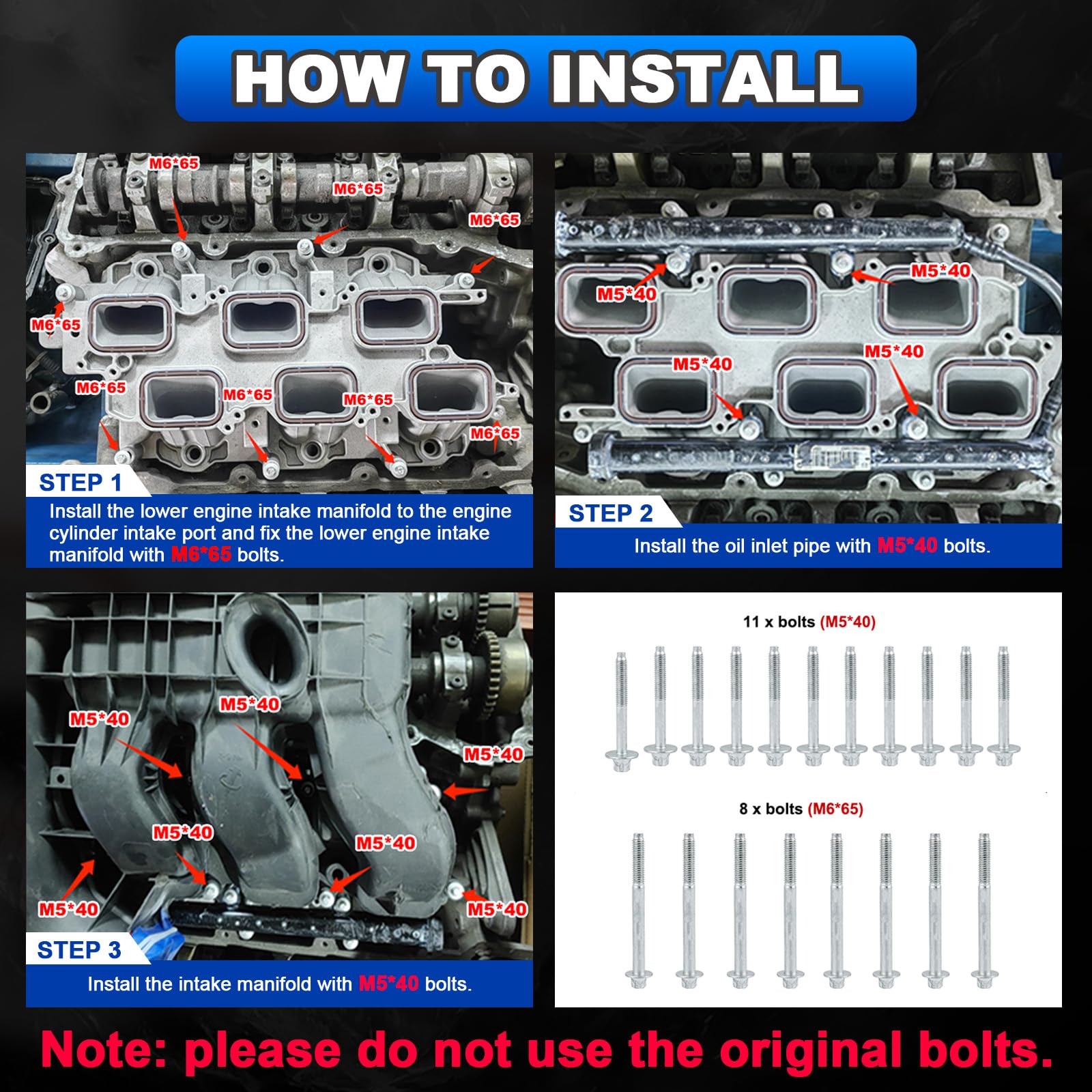 HOW TO INSTALL

M6*65
M6*65
M6*65
M6*65
M6*65
M6*65
M6*65
M6*65

STEP 1
Install the lower engine intake manifold to the engine cylinder intake port and fix the lower engine intake manifold with M6*65 bolts.

M5*40
M5*40
M5*40
M5*40

STEP 2
Install the oil inlet pipe with M5*40 bolts.

M5*40
M5*40
M5*40
M5*40
M5*40
M5*40
M5*40

STEP 3
Install the intake manifold with M5*40 bolts.

11 x bolts (M5*40)

8 x bolts (M6*65)

Note: please do not use the original bolts.